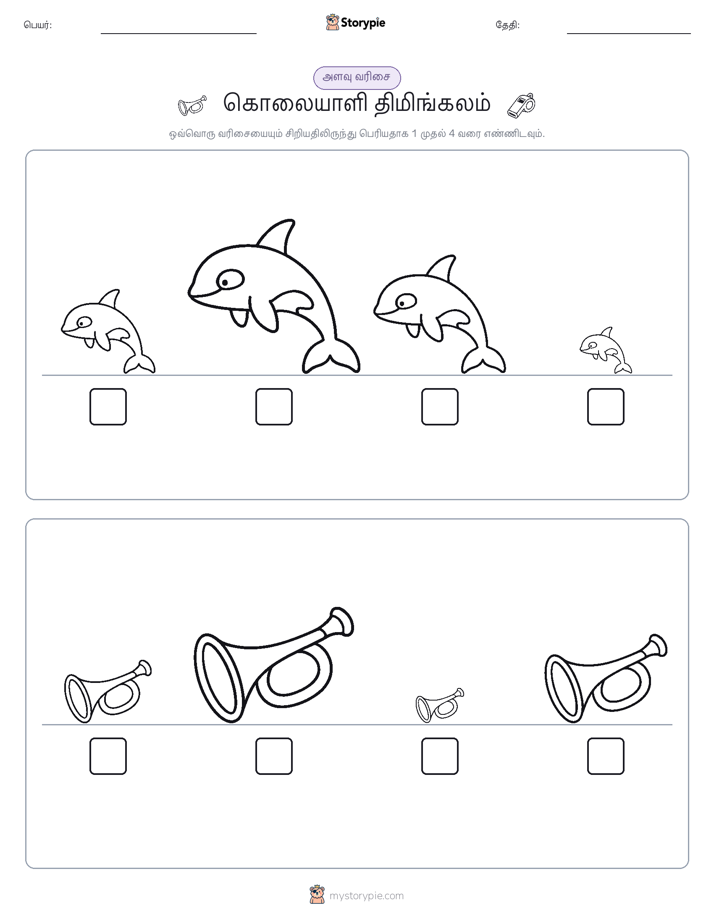 பெயர்:

Storypie

தேதி:

அளவு வரிசை

கொலையாளி திமிங்கலம்

ஒவ்வொரு வரிசையையும் சிறியதிலிருந்து பெரியதாக 1 முதல் 4 வரை எண்ணிடவும்.

mystorypie.com