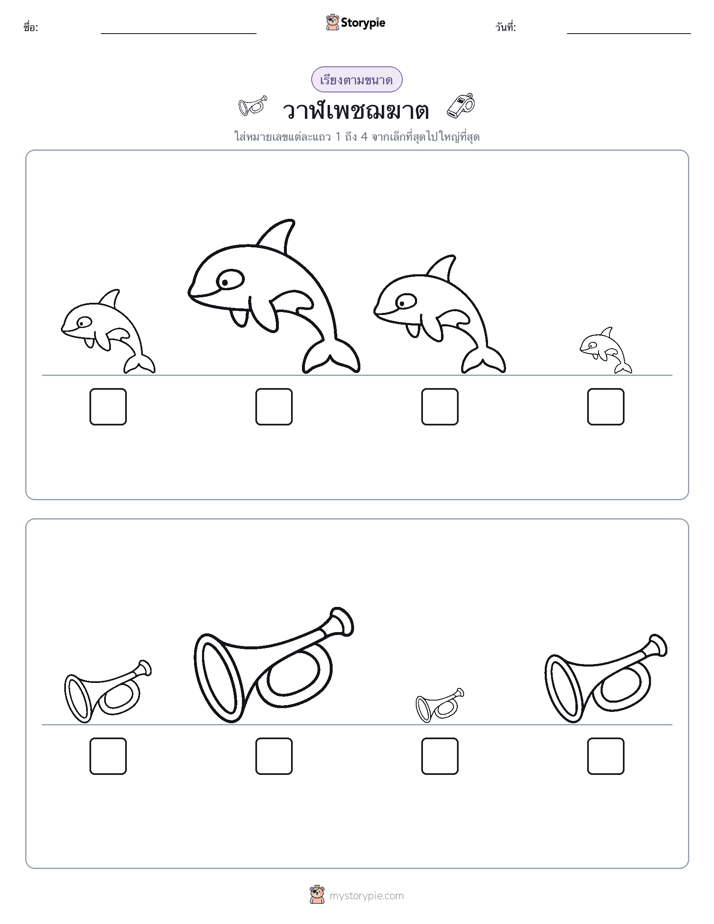 ชื่อ:

Storypie

วันที่:

เรียงตามขนาด

วาฬเพชฌฆาต

ใส่หมายเลขแต่ละแถว 1 ถึง 4 จากเล็กที่สุดไปใหญ่ที่สุด

mystorypie.com