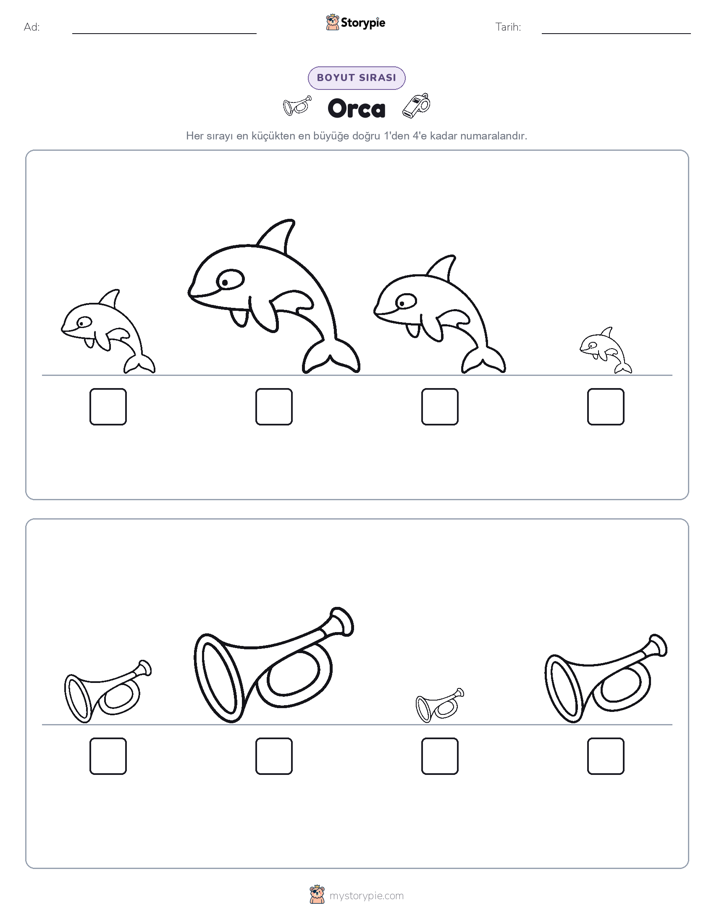 Ad:

Storypie

Tarih:

BOYUT SIRASI

Orca

Her sırayı en küçükten en büyüğe doğru 1'den 4'e kadar numaralandır.

mystorypie.com