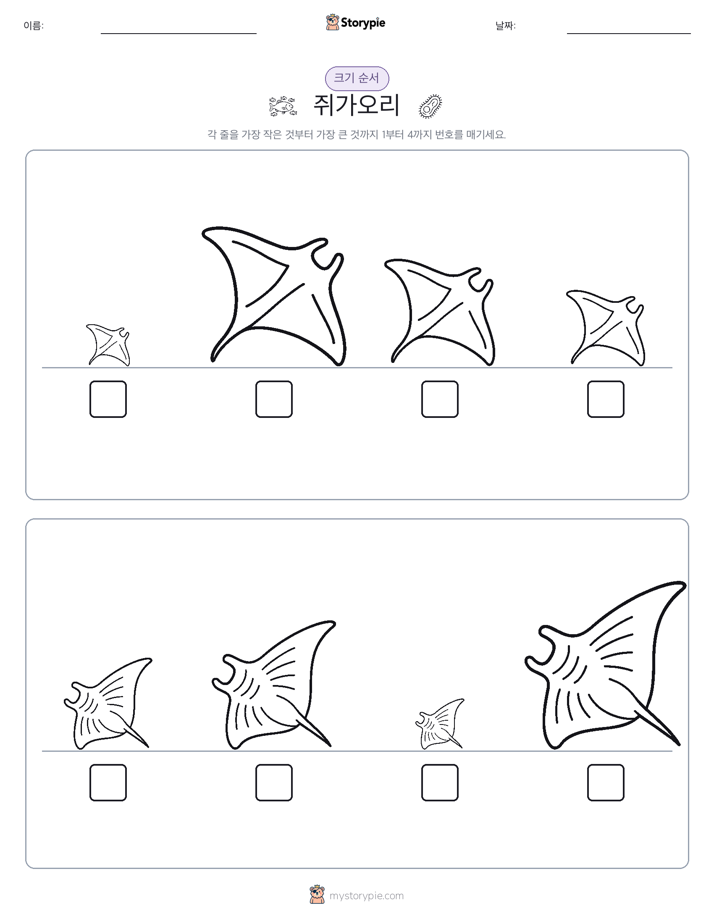 이름:

Storypie

날짜:

크기 순서

쥐가오리

각 줄을 가장 작은 것부터 가장 큰 것까지 1부터 4까지 번호를 매기세요.

mystorypie.com