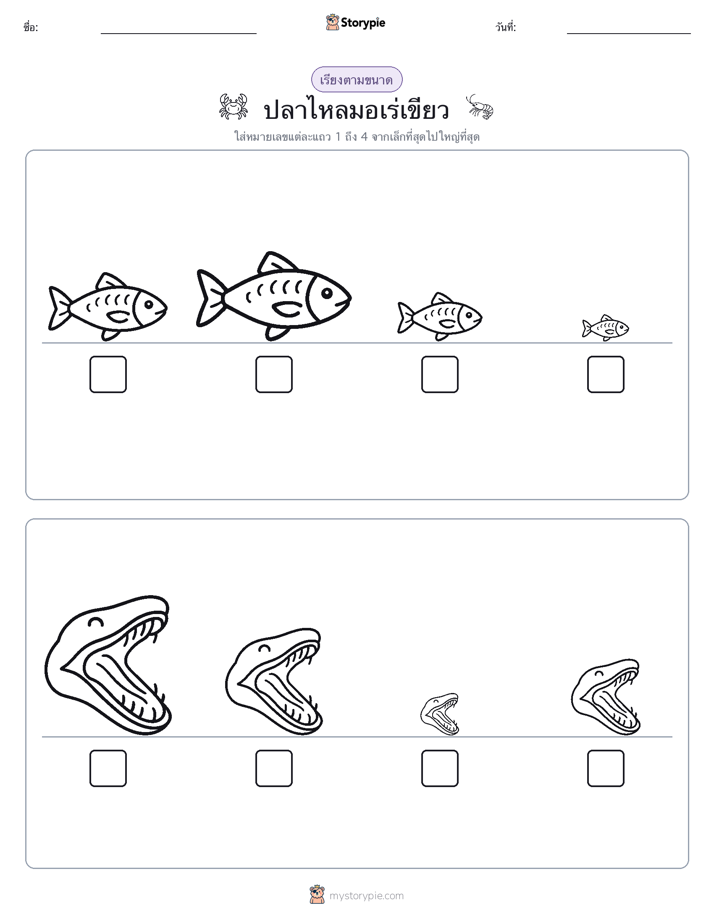 ชื่อ: Storypie วันที่:

เรียงตามขนาด

ปลาไหลมอเร่เขียว

ใส่หมายเลขแต่ละแถว 1 ถึง 4 จากเล็กที่สุดไปใหญ่ที่สุด

mystorypie.com