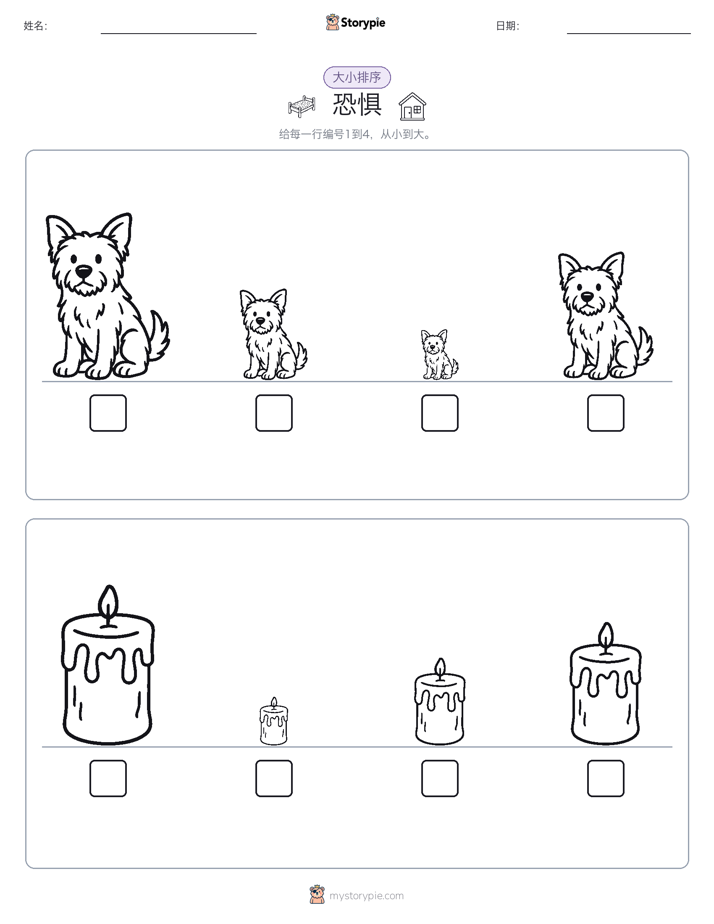 姓名:

Storypie

日期:

大小排序

恐惧

给每一行编号1到4，从小到大。

mystorypie.com