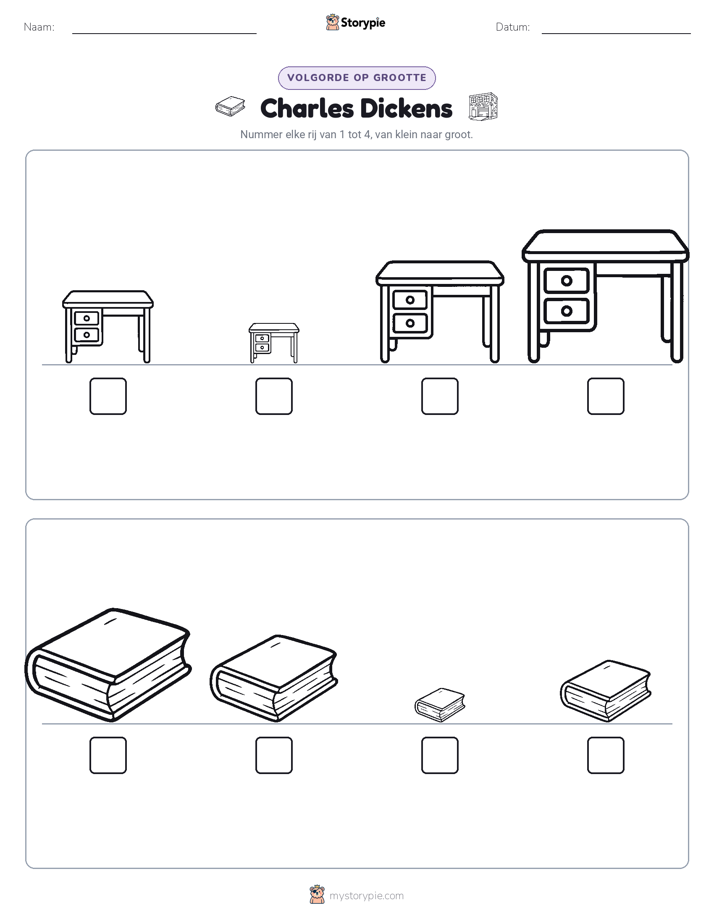 Naam:

Storypie

Datum:

VOLGORDE OP GROOTTE

Charles Dickens

Nummer elke rij van 1 tot 4, van klein naar groot.

mystorypie.com