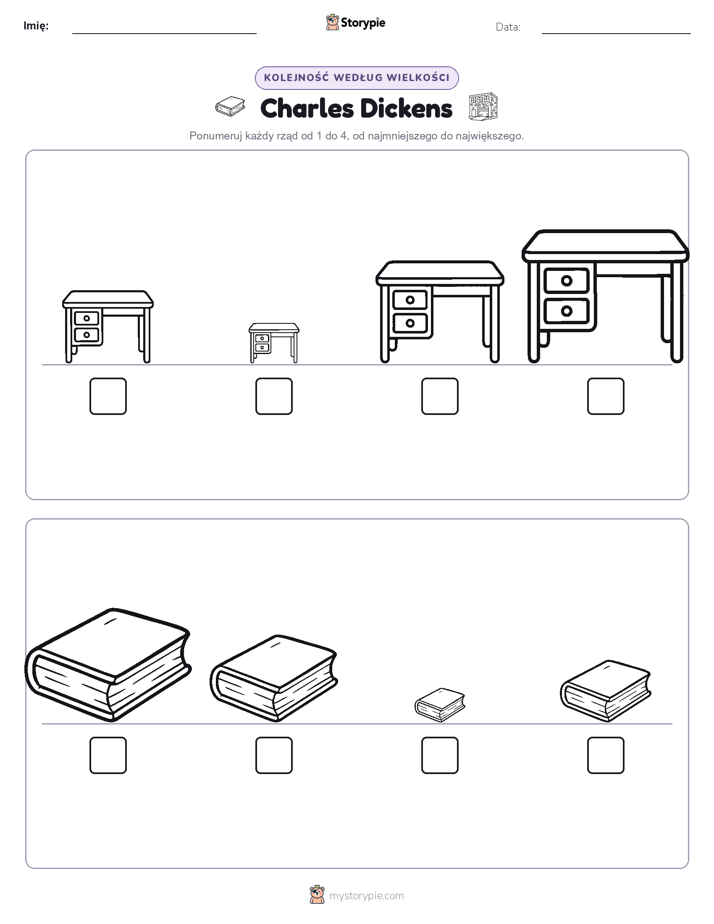 Imię:

Storypie

Data:

KOLEJNOŚĆ WEDŁUG WIELKOŚCI

Charles Dickens

Ponumeruj każdy rząd od 1 do 4, od najmniejszego do największego.

mystorypie.com