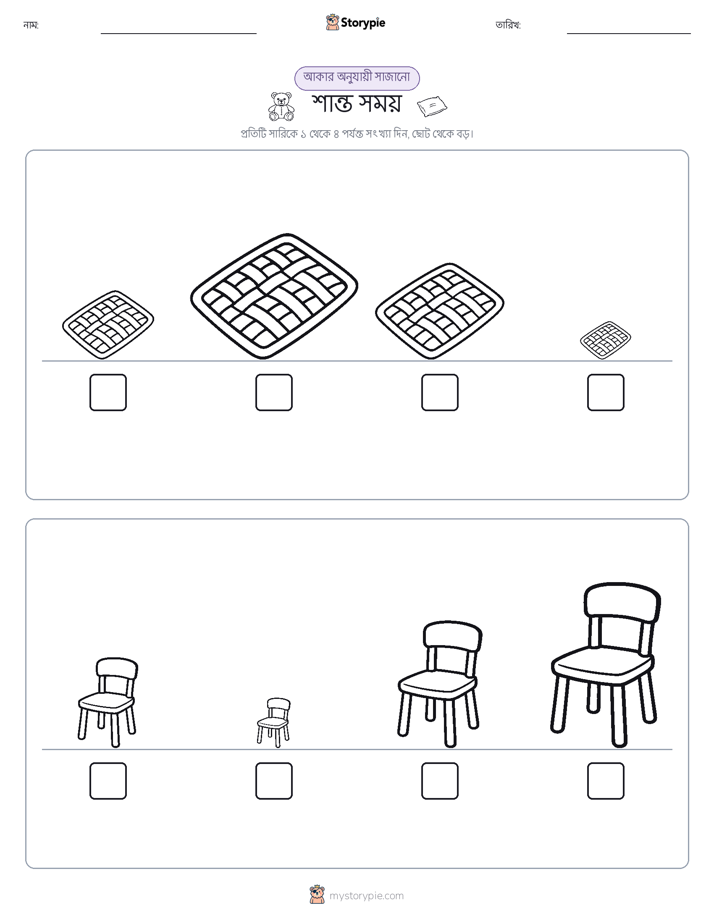 নাম:

Storypie

তারিখ:

আকার অনুযায়ী সাজানো

শান্ত সময়

প্রতিটি সারিকে ১ থেকে ৪ পর্যন্ত সংখ্যা দিন, ছোট থেকে বড়।

mystorypie.com