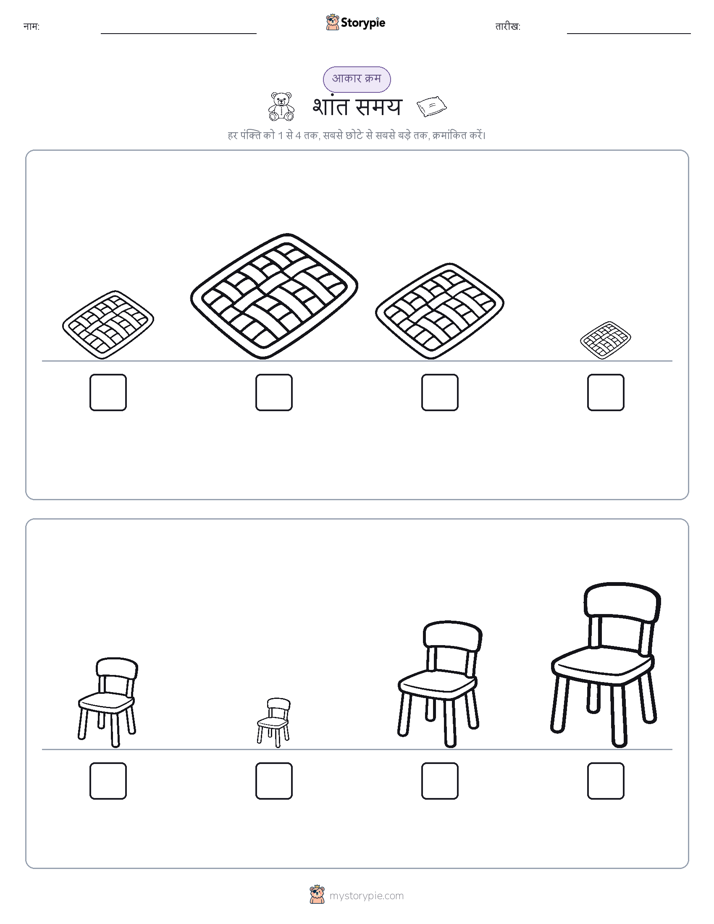 नाम:

Storypie

तारीख:

आकार क्रम

शांत समय

हर पंक्ति को 1 से 4 तक, सबसे छोटे से सबसे बड़े तक, क्रमांकित करें।

mystorypie.com