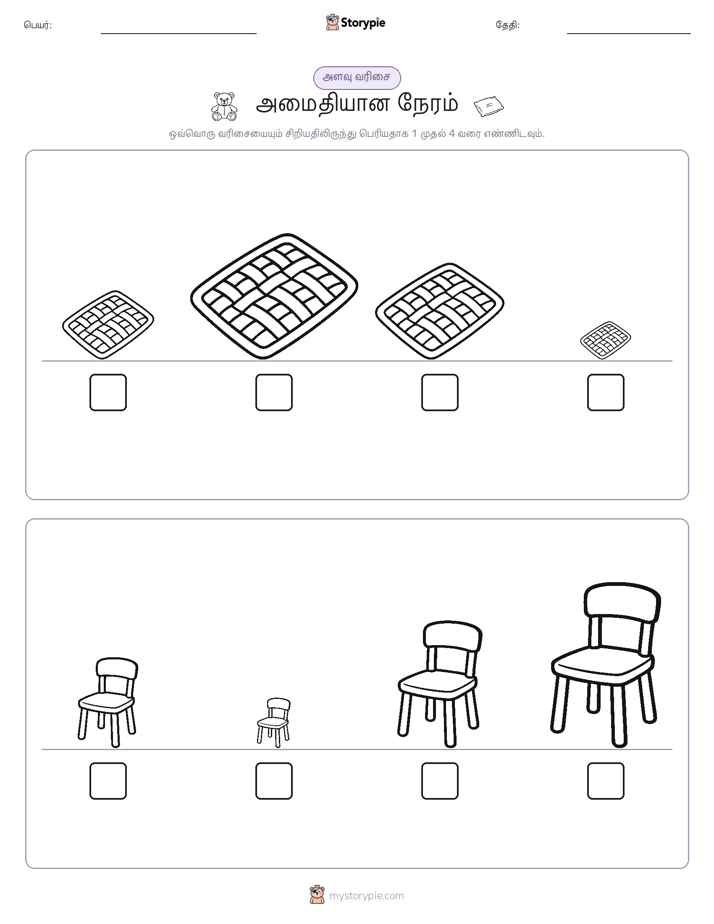 பெயர்:

Storypie

தேதி:

அளவு வரிசை

அமைதியான நேரம்

ஒவ்வொரு வரிசையையும் சிறியதிலிருந்து பெரியதாக 1 முதல் 4 வரை எண்ணிடவும்.

mystorypie.com