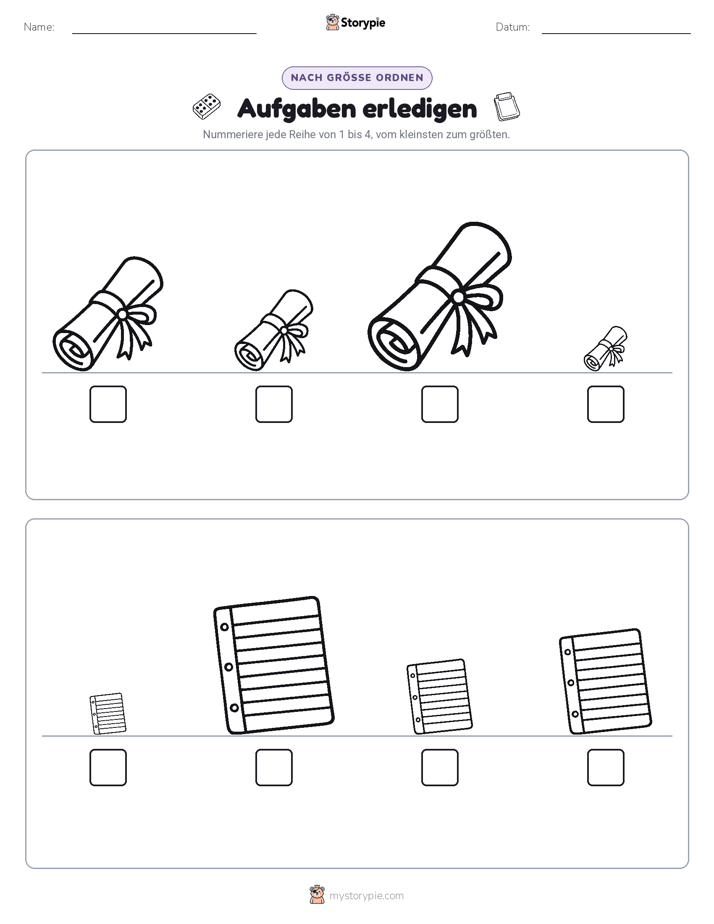 Name:

Storypie

Datum:

NACH GRÖSSE ORDNEN

Aufgaben erledigen

Nummeriere jede Reihe von 1 bis 4, vom kleinsten zum größten.

mystorypie.com