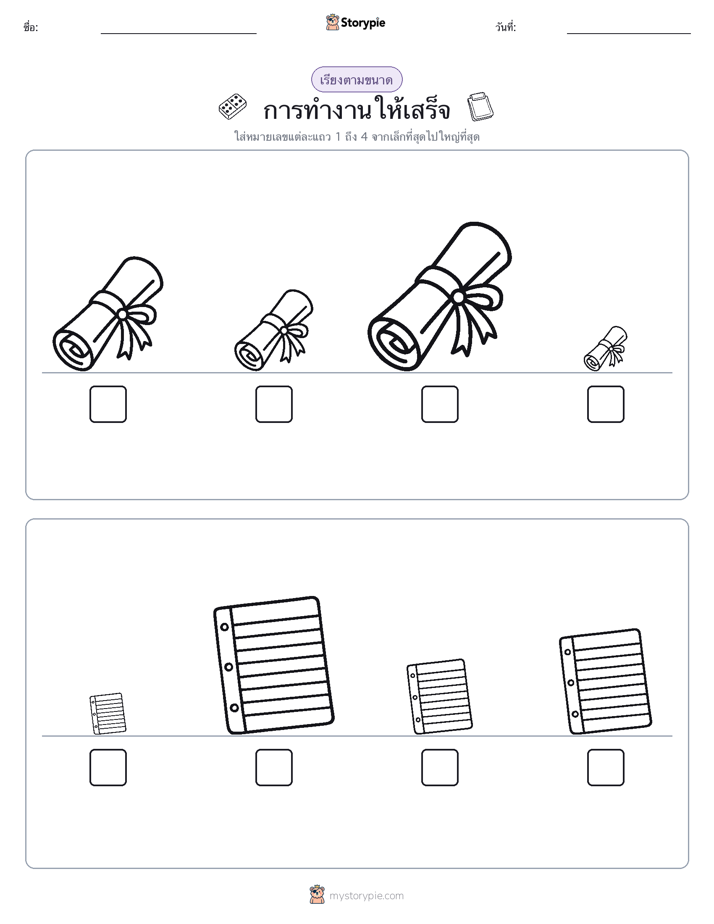 ชื่อ: Storypie วันที่:

เรียงตามขนาด

การทำงานให้เสร็จ

ใส่หมายเลขแต่ละแถว 1 ถึง 4 จากเล็กที่สุดไปใหญ่ที่สุด

mystorypie.com