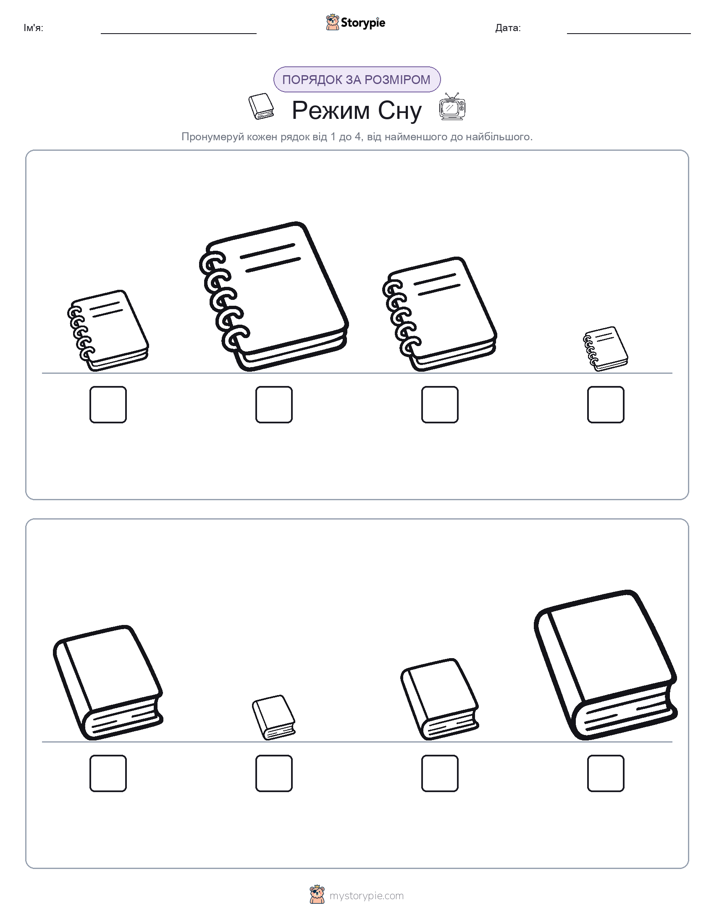 Ім'я:

Storypie

Дата:

ПОРЯДОК ЗА РОЗМІРОМ

Режим Сну

Пронумеруй кожен рядок від 1 до 4, від найменшого до найбільшого.

mystorypie.com