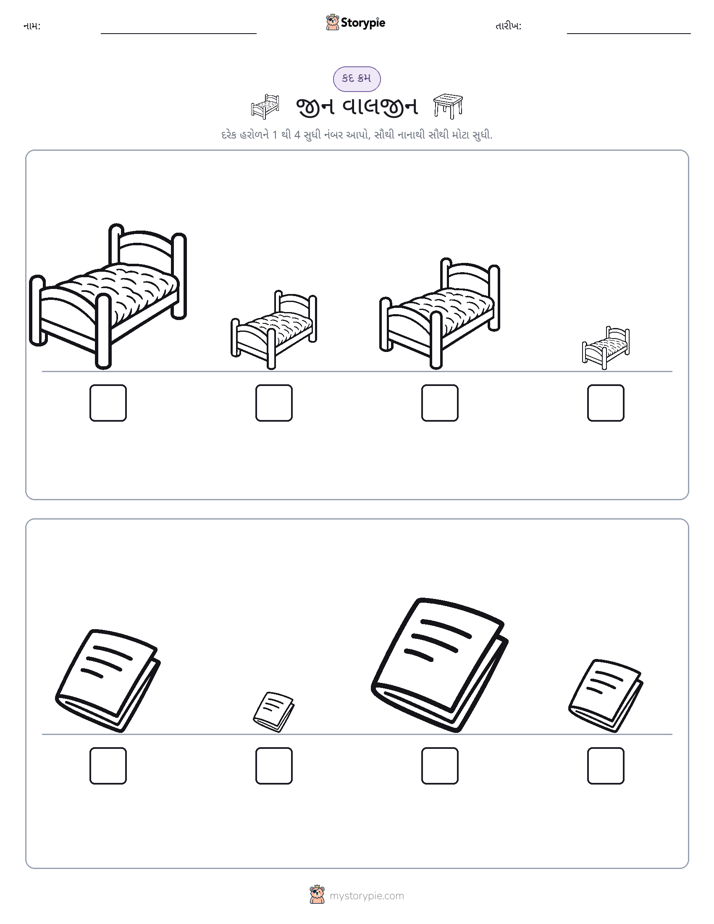 નામ: ____ Storypie તારીખ: ____

કદ ક્રમ

જીન વાલજીન

દરેક હરોળને 1 થી 4 સુધી નંબર આપો, સૌથી નાનાથી સૌથી મોટા સુધી.

☐ ☐ ☐ ☐

☐ ☐ ☐ ☐

mystorypie.com