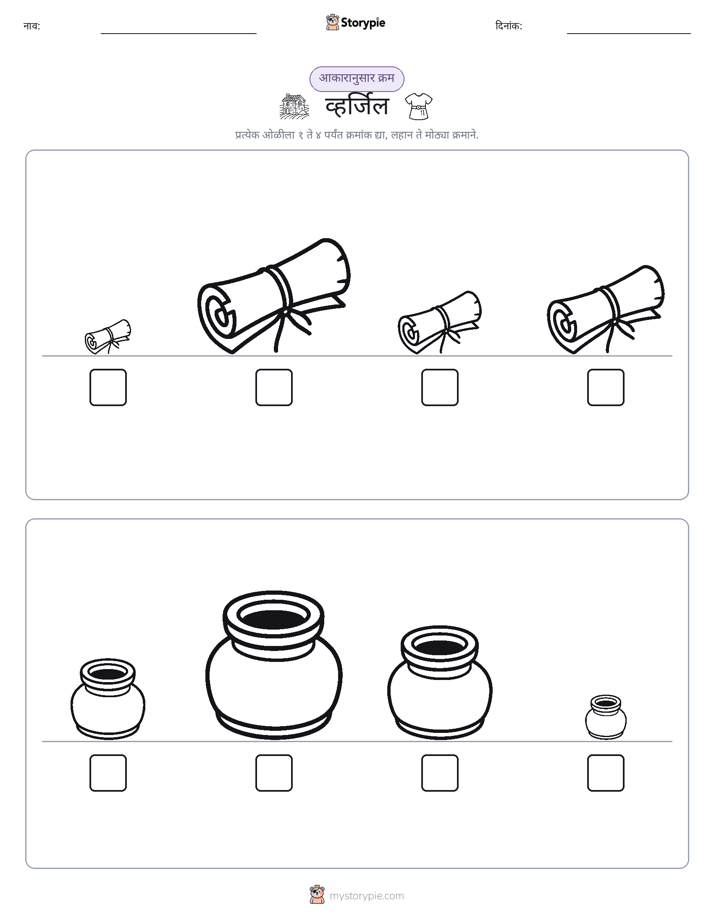 नाव: ____ Storypie दिनांक: ____

आकारानुसार क्रम

व्हर्जिल

प्रत्येक ओळीला १ ते ४ पर्यंत क्रमांक द्या, लहान ते मोठ्या क्रमाने.

☐ ☐ ☐ ☐

☐ ☐ ☐ ☐

mystorypie.com