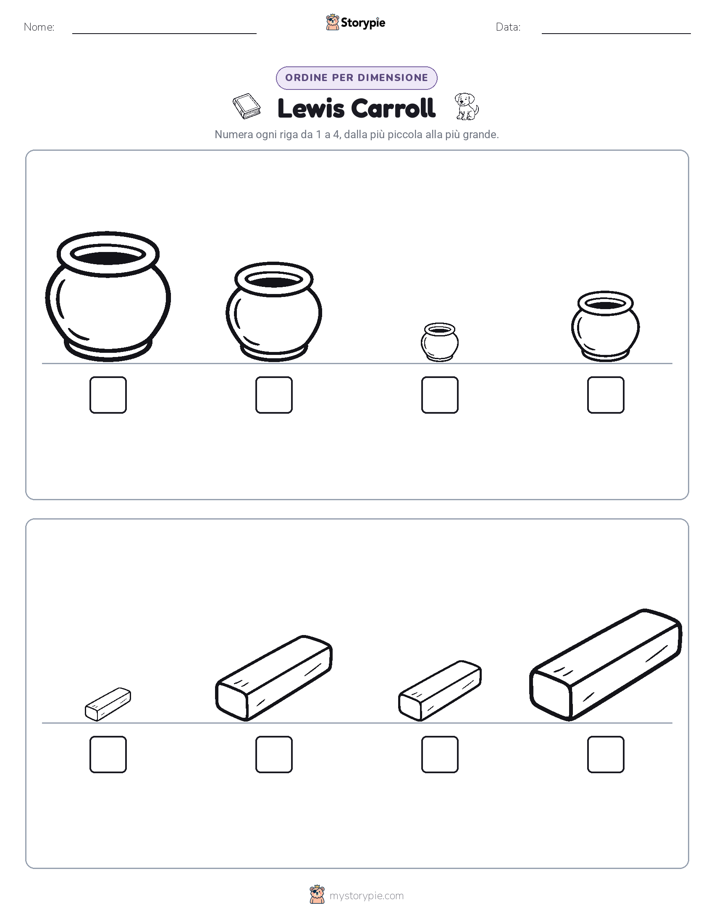 Nome:

Storypie

Data:

ORDINE PER DIMENSIONE

Lewis Carroll

Numera ogni riga da 1 a 4, dalla più piccola alla più grande.

mystorypie.com