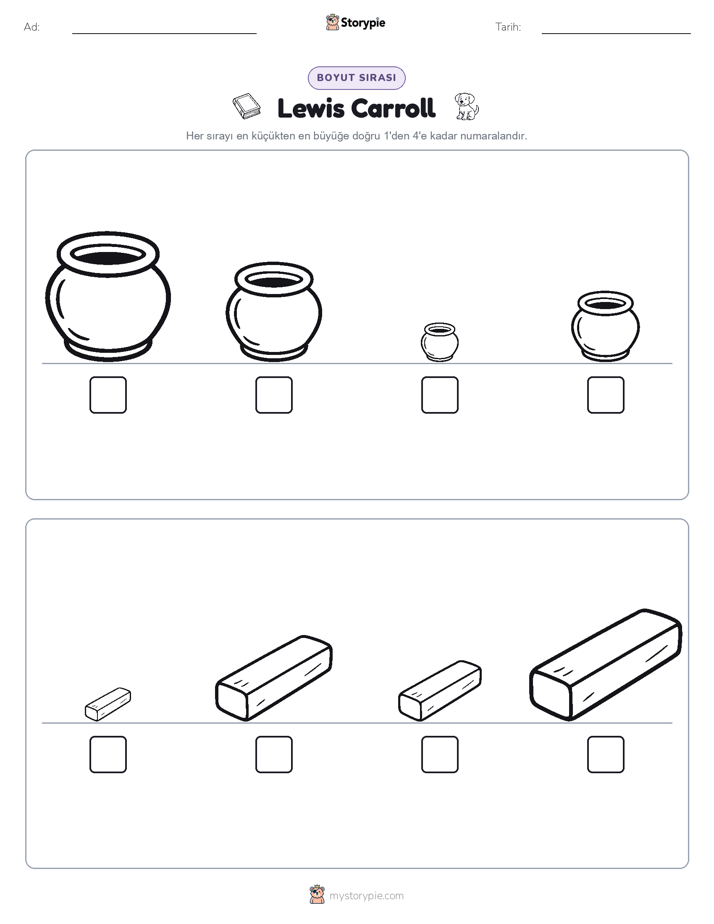 Ad: Storypie Tarih:

BOYUT SIRASI

Lewis Carroll

Her sırayı en küçükten en büyüğe doğru 1'den 4'e kadar numaralandır.

mystorypie.com