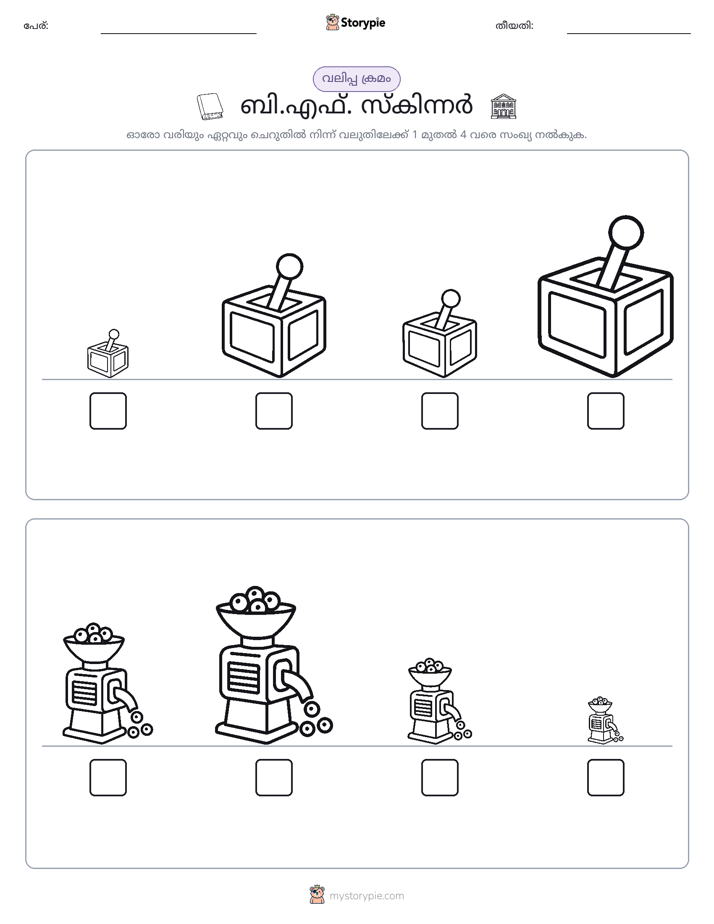 പേര്: Storypie തീയതി:

വലിപ്പ ക്രമം

ബി.എഫ്. സ്കിന്നർ

ഓരോ വരിയും ഏറ്റവും ചെറുതിൽ നിന്ന് വലുതിലേക്ക് 1 മുതൽ 4 വരെ സംഖ്യ നൽകുക.

mystorypie.com