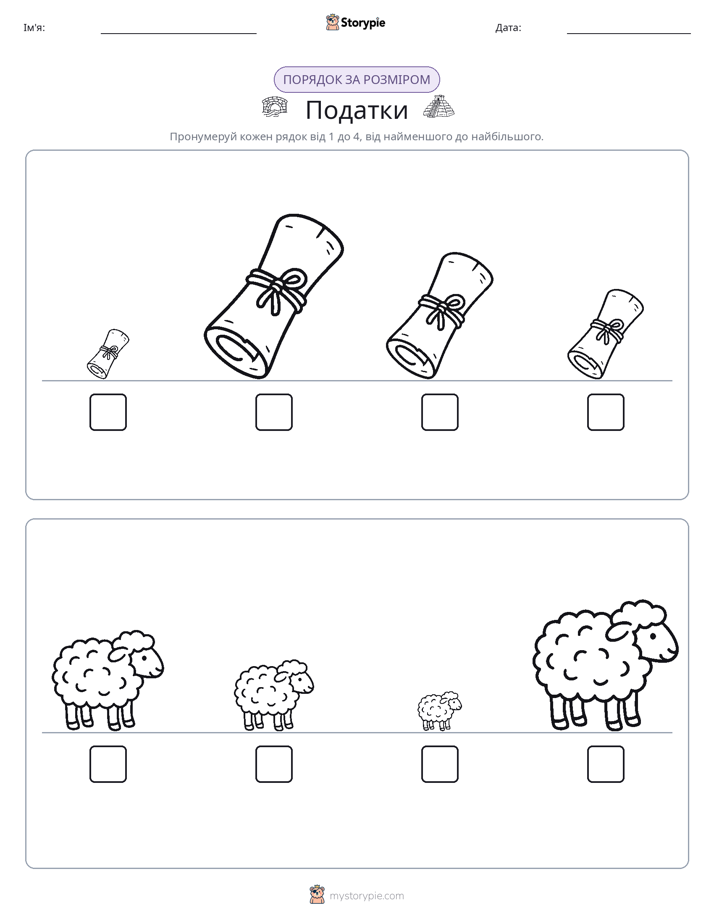 Ім'я:

Storypie

Дата:

ПОРЯДОК ЗА РОЗМІРОМ

Податки

Пронумеруй кожен рядок від 1 до 4, від найменшого до найбільшого.

mystorypie.com