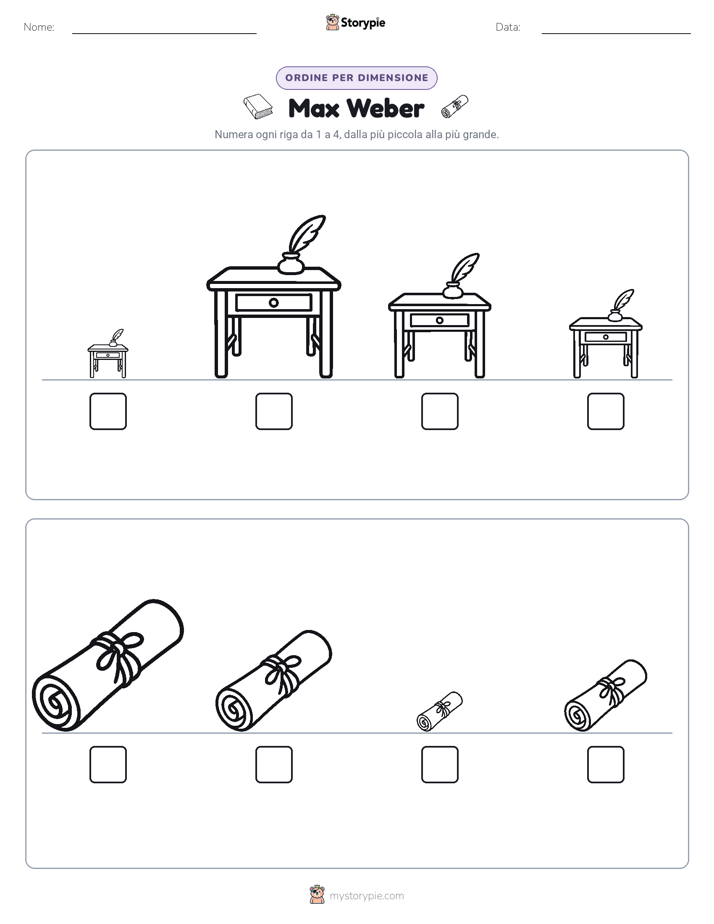 Nome: ____ Storypie Data: ____

ORDINE PER DIMENSIONE

Max Weber

Numera ogni riga da 1 a 4, dalla più piccola alla più grande.

☐ ☐ ☐ ☐

☐ ☐ ☐ ☐

mystorypie.com