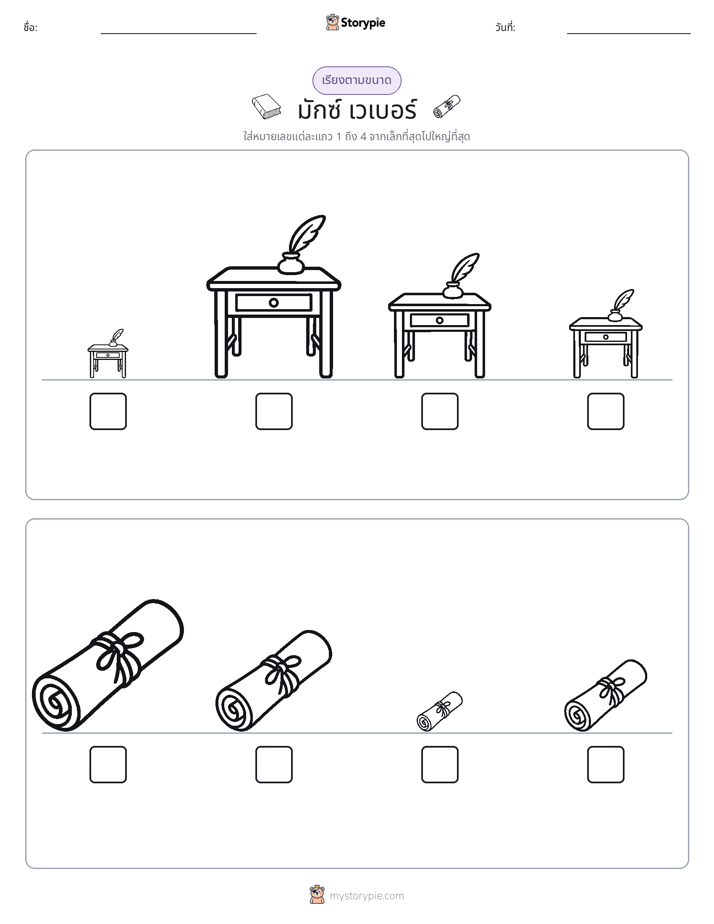 ชื่อ: ____ Storypie วันที่: ____

เรียงตามขนาด

มักซ์ เวเบอร์

ใส่หมายเลขแต่ละแถว 1 ถึง 4 จากเล็กที่สุดไปใหญ่ที่สุด

☐ ☐ ☐ ☐

☐ ☐ ☐ ☐

mystorypie.com