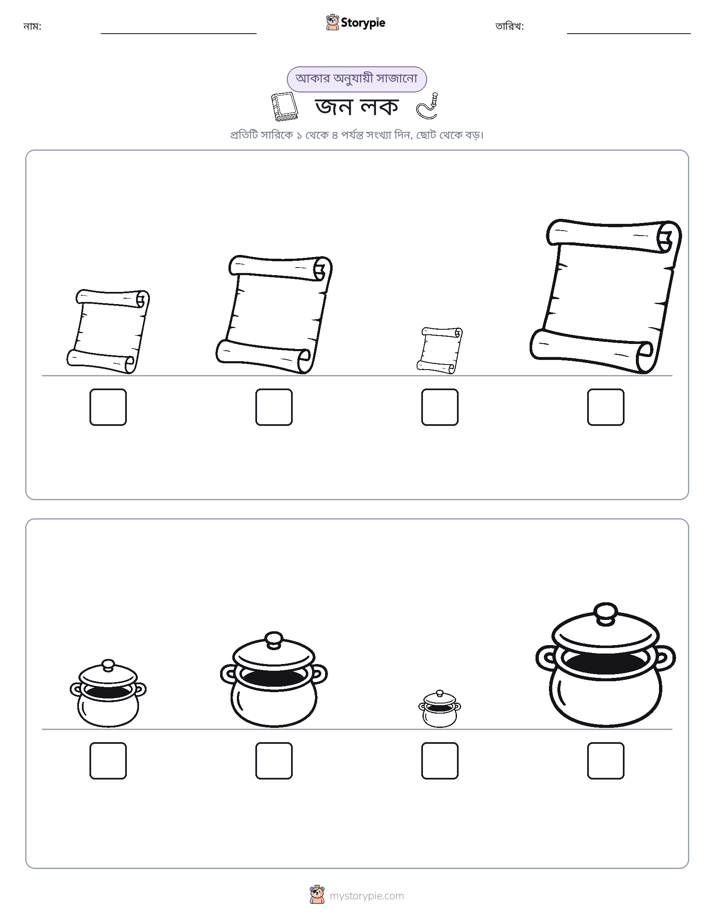 নাম: ____ Storypie তারিখ: ____

আকার অনুযায়ী সাজানো

জন লক

প্রতিটি সারিকে ১ থেকে ৪ পর্যন্ত সংখ্যা দিন, ছোট থেকে বড়।

☐ ☐ ☐ ☐

☐ ☐ ☐ ☐

mystorypie.com