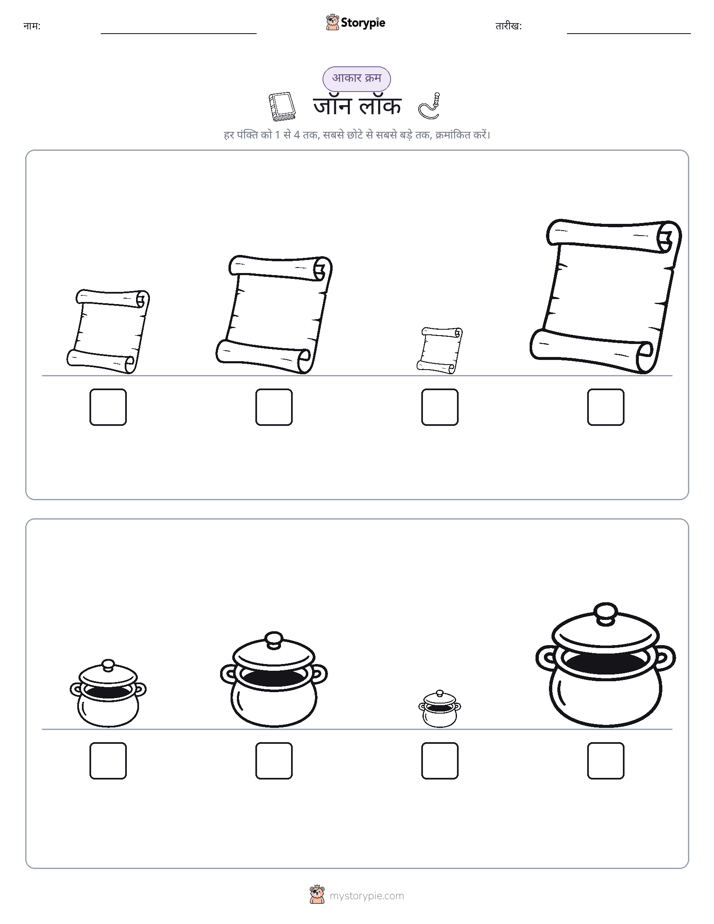 नाम:

Storypie

तारीख:

आकार क्रम

जॉन लॉक

हर पंक्ति को 1 से 4 तक, सबसे छोटे से सबसे बड़े तक, क्रमांकित करें।

mystorypie.com