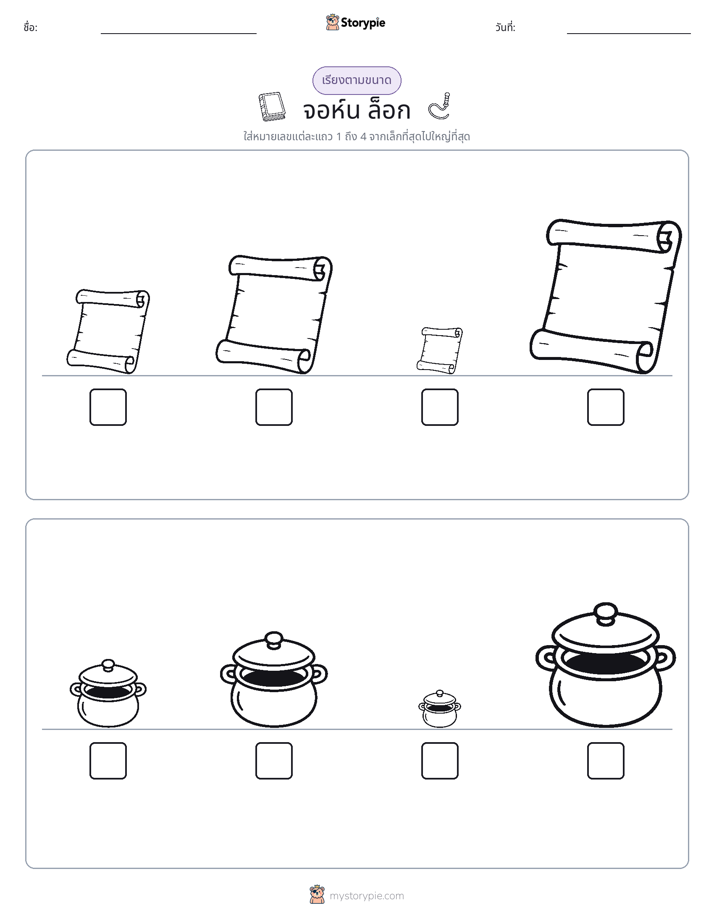 ชื่อ: ____ Storypie วันที่: ____

เรียงตามขนาด

จอห์น ล็อก

ใส่หมายเลขแต่ละแถว 1 ถึง 4 จากเล็กที่สุดไปใหญ่ที่สุด

☐ ☐ ☐ ☐

☐ ☐ ☐ ☐

mystorypie.com