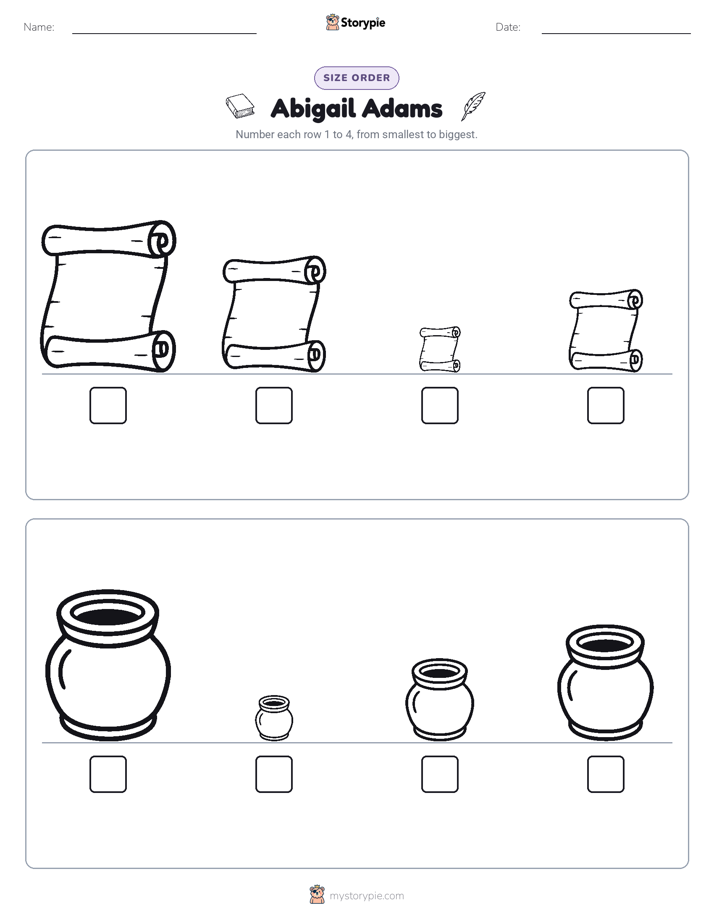 Name:

Storypie

Date:

SIZE ORDER

Abigail Adams

Number each row 1 to 4, from smallest to biggest.

mystorypie.com