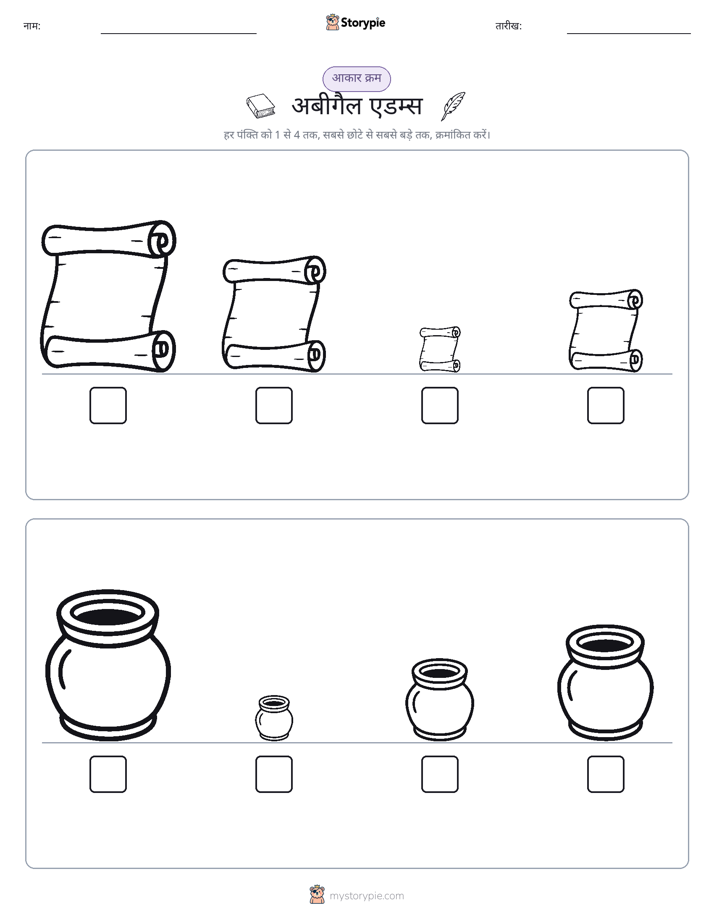 नाम: Storypie तारीख:

आकार क्रम

अबीगैल एडम्स

हर पंक्ति को 1 से 4 तक, सबसे छोटे से सबसे बड़े तक, क्रमांकित करें।

mystorypie.com