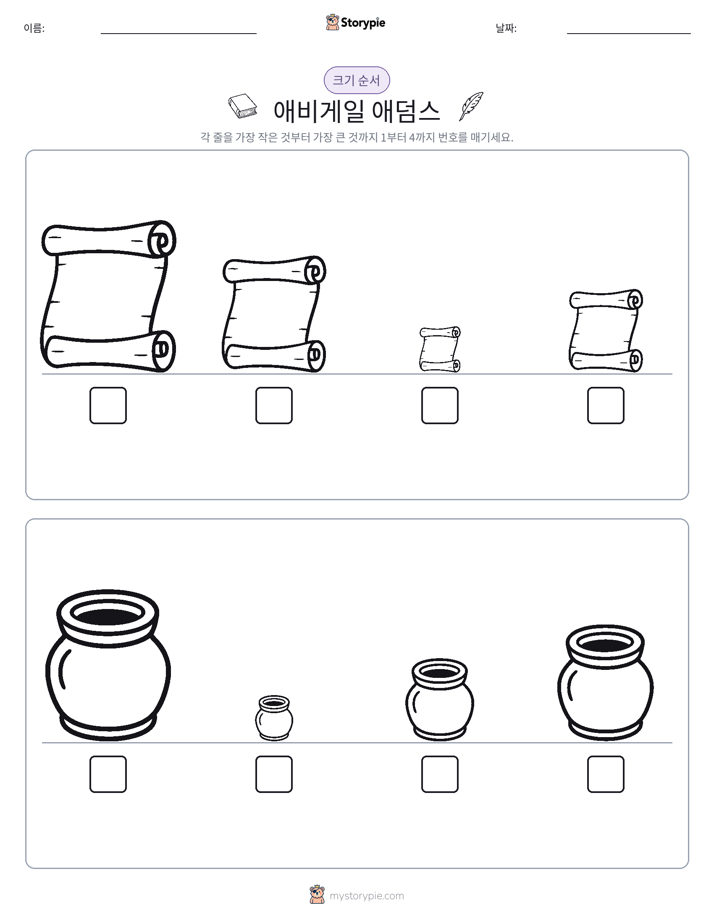 이름: ____ Storypie 날짜: ____

크기 순서

애비게일 애덤스

각 줄을 가장 작은 것부터 가장 큰 것까지 1부터 4까지 번호를 매기세요.

☐ ☐ ☐ ☐

☐ ☐ ☐ ☐

mystorypie.com