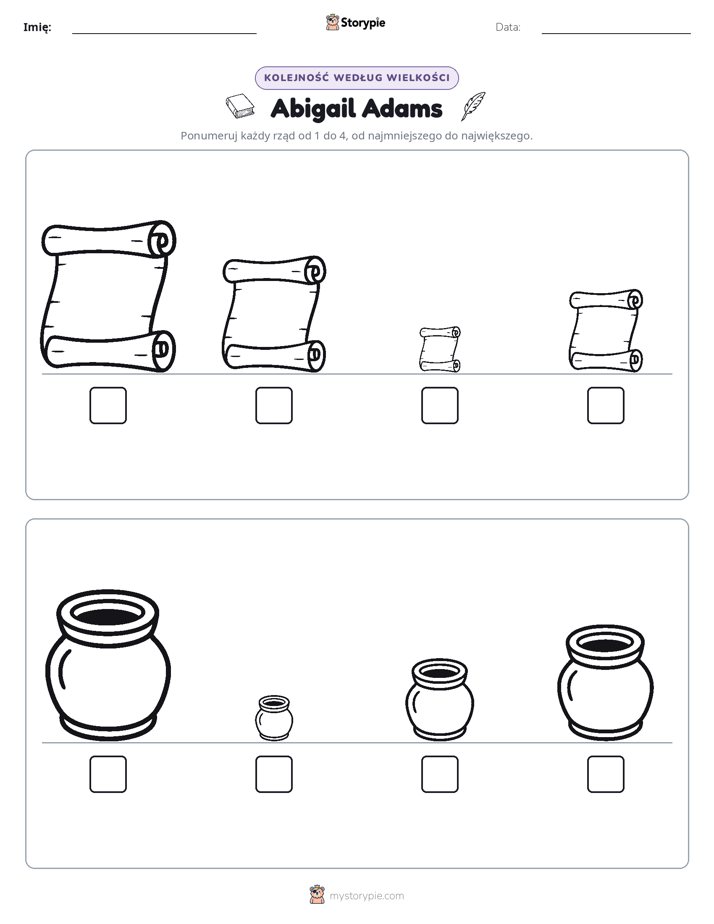 Imię: ____ Storypie Data: ____

KOLEJNOŚĆ WEDŁUG WIELKOŚCI

Abigail Adams

Ponumeruj każdy rząd od 1 do 4, od najmniejszego do największego.

☐ ☐ ☐ ☐

☐ ☐ ☐ ☐

mystorypie.com