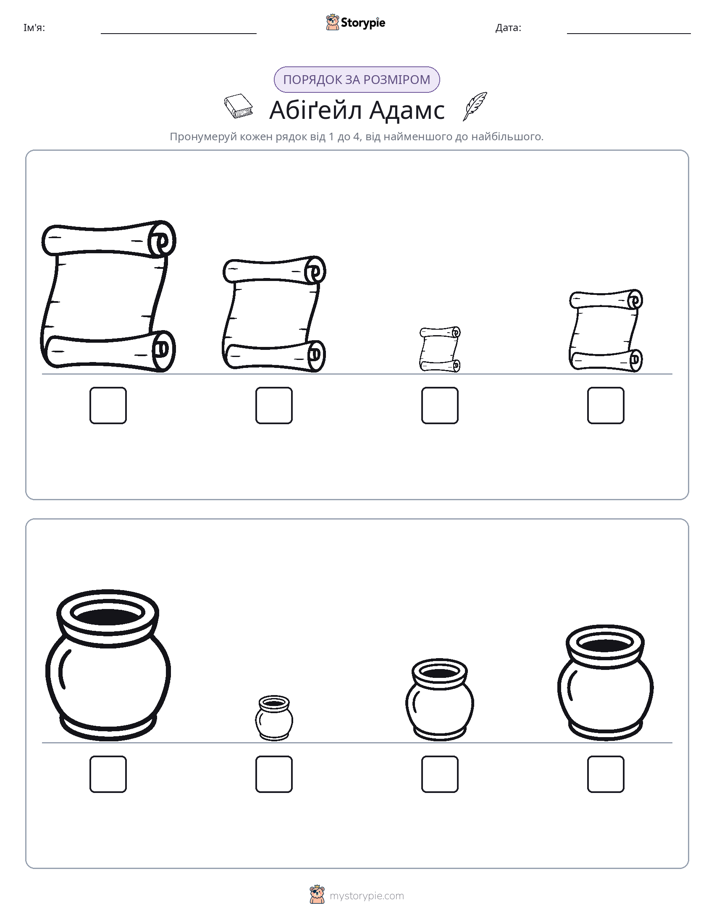 Ім'я: ____ Storypie Дата: ____

ПОРЯДОК ЗА РОЗМІРОМ

Абіґейл Адамс

Пронумеруй кожен рядок від 1 до 4, від найменшого до найбільшого.

☐ ☐ ☐ ☐

☐ ☐ ☐ ☐

mystorypie.com