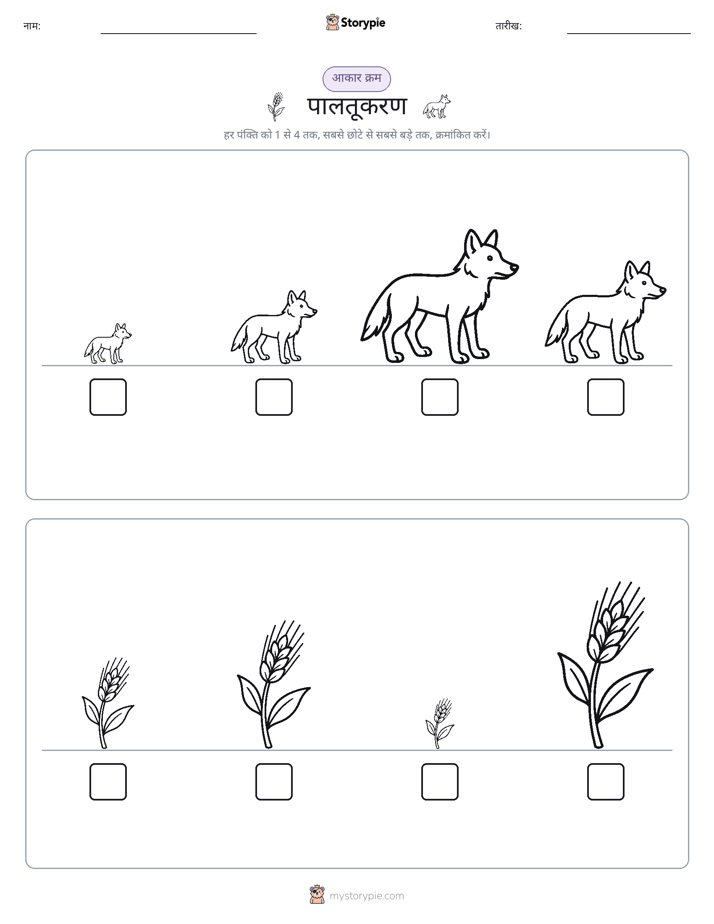 नाम: ____ Storypie तारीख: ____

आकार क्रम

पालतूकरण

हर पंक्ति को 1 से 4 तक, सबसे छोटे से सबसे बड़े तक, क्रमांकित करें।

☐ ☐ ☐ ☐

☐ ☐ ☐ ☐

mystorypie.com