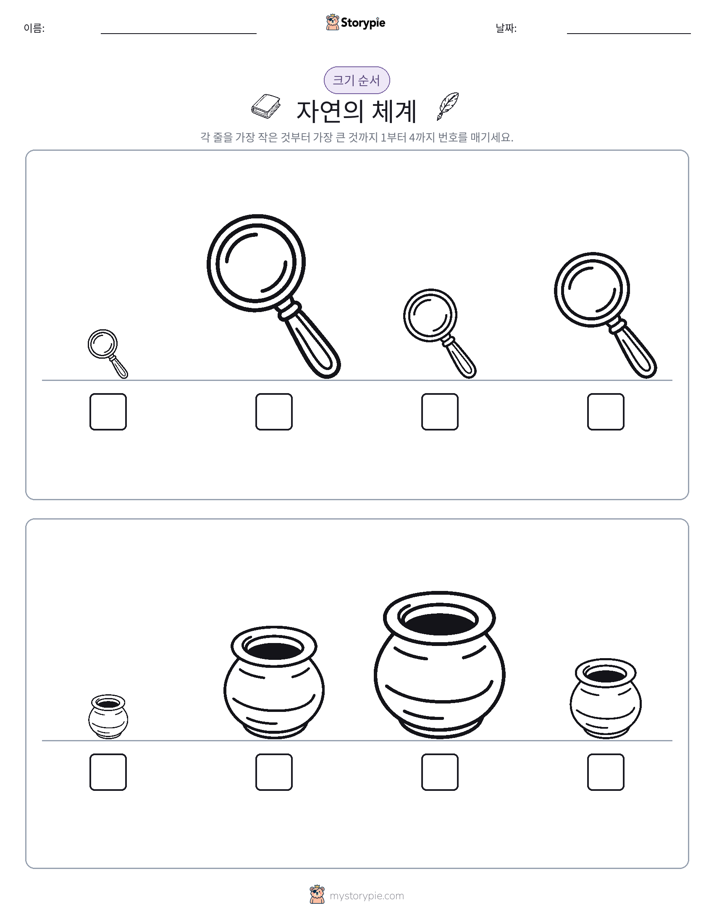 이름: ____ Storypie 날짜: ____

크기 순서

자연의 체계

각 줄을 가장 작은 것부터 가장 큰 것까지 1부터 4까지 번호를 매기세요.

☐ ☐ ☐ ☐

☐ ☐ ☐ ☐

mystorypie.com