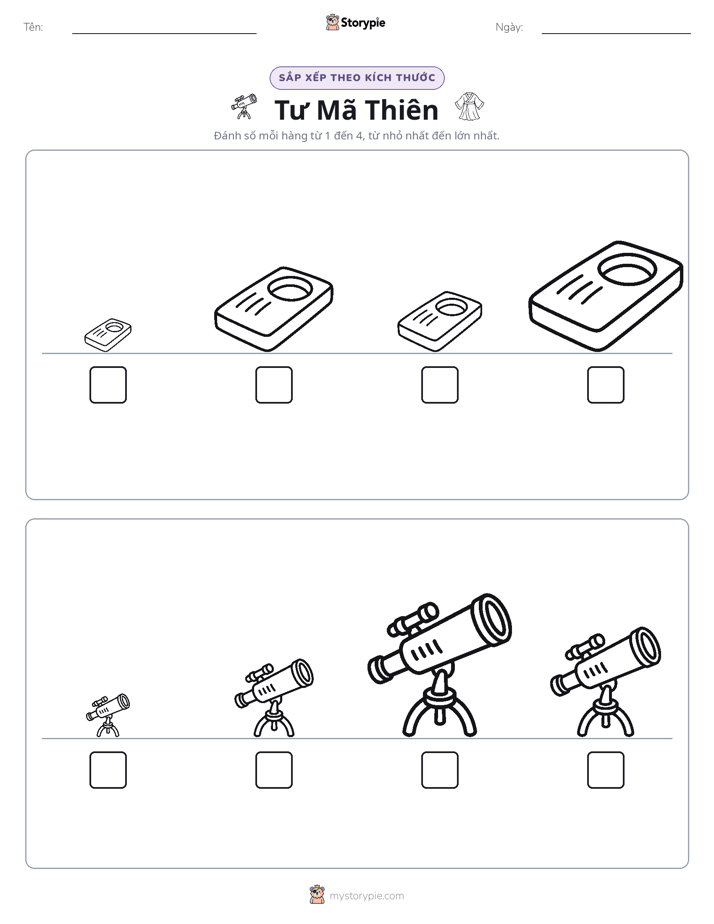 Tên: ____ Storypie Ngày: ____

SẮP XẾP THEO KÍCH THƯỚC

Tư Mã Thiên

Đánh số mỗi hàng từ 1 đến 4, từ nhỏ nhất đến lớn nhất.

☐ ☐ ☐ ☐

☐ ☐ ☐ ☐

mystorypie.com