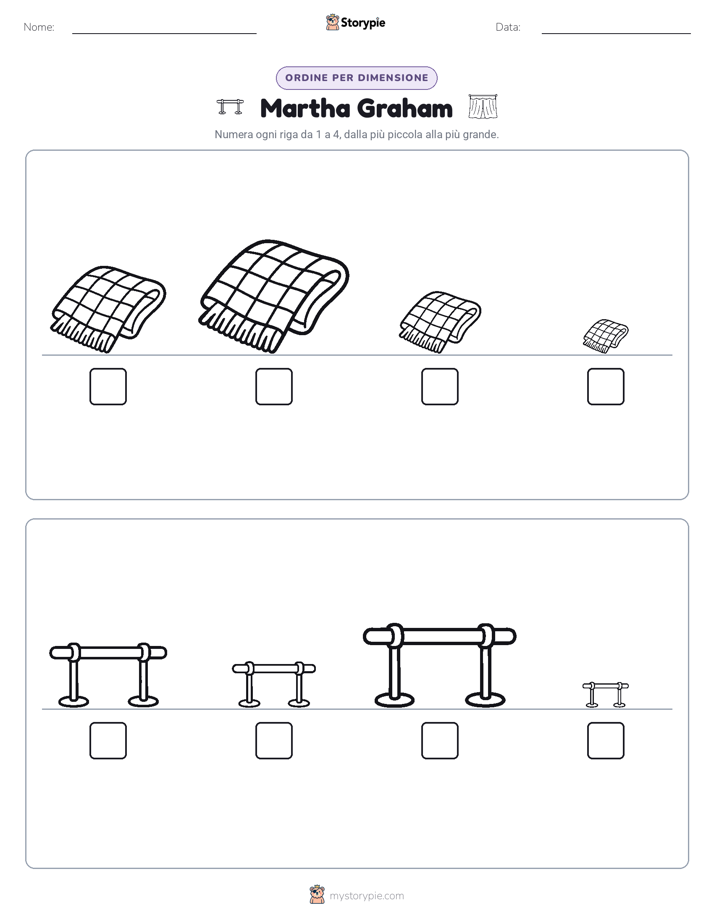 Nome: ____ Storypie Data: ____

ORDINE PER DIMENSIONE

Martha Graham

Numera ogni riga da 1 a 4, dalla più piccola alla più grande.

☐ ☐ ☐ ☐

☐ ☐ ☐ ☐

mystorypie.com