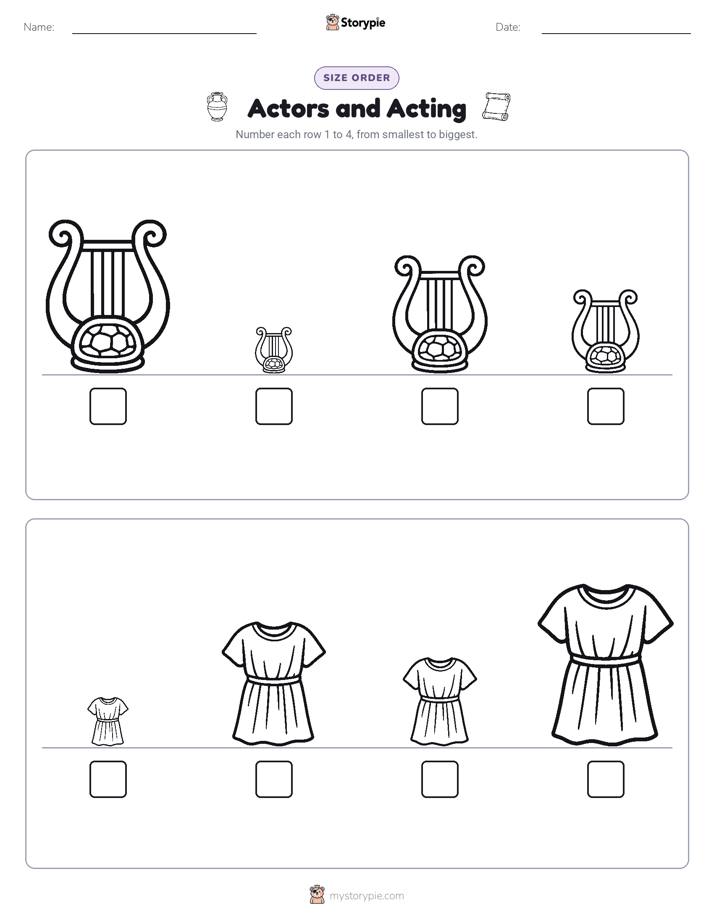 Name: Storypie Date:

SIZE ORDER

Actors and Acting

Number each row 1 to 4, from smallest to biggest.

mystorypie.com