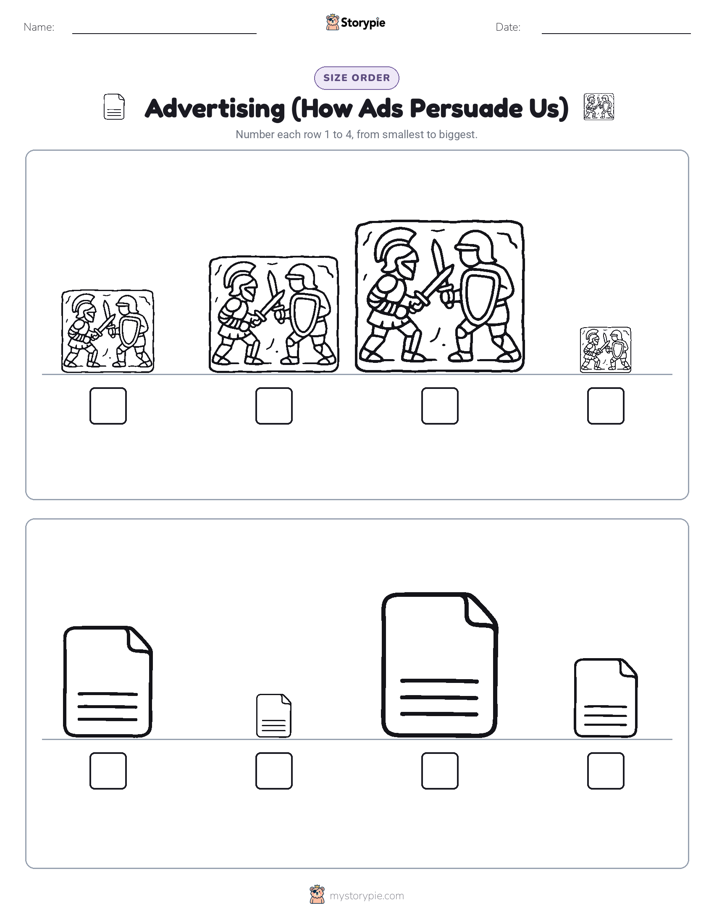 Name: Storypie Date:

SIZE ORDER

Advertising (How Ads Persuade Us)

Number each row 1 to 4, from smallest to biggest.

mystorypie.com