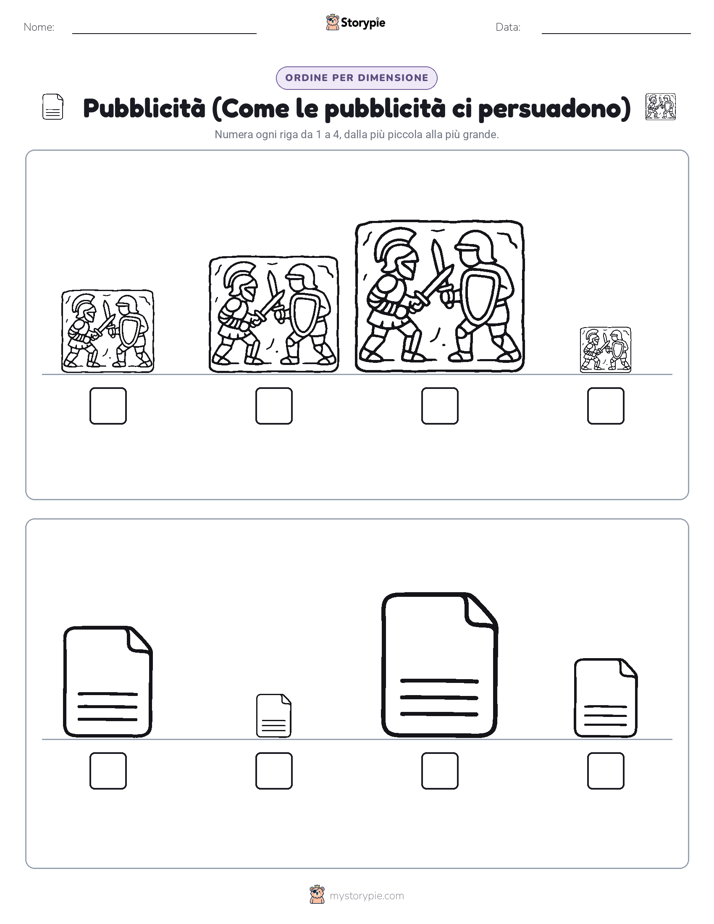 Nome:

Storypie

Data:

ORDINE PER DIMENSIONE

Pubblicità (Come le pubblicità ci persuadono)

Numera ogni riga da 1 a 4, dalla più piccola alla più grande.

mystorypie.com