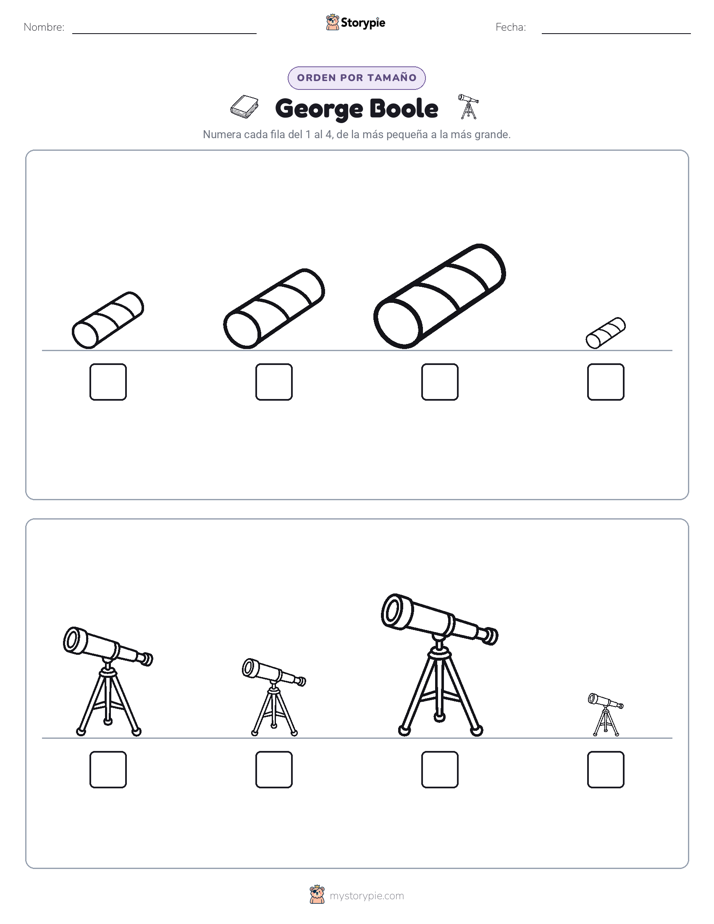 Nombre: ____ Storypie Fecha: ____

ORDEN POR TAMAÑO

George Boole

Numera cada fila del 1 al 4, de la más pequeña a la más grande.

☐ ☐ ☐ ☐

☐ ☐ ☐ ☐

mystorypie.com