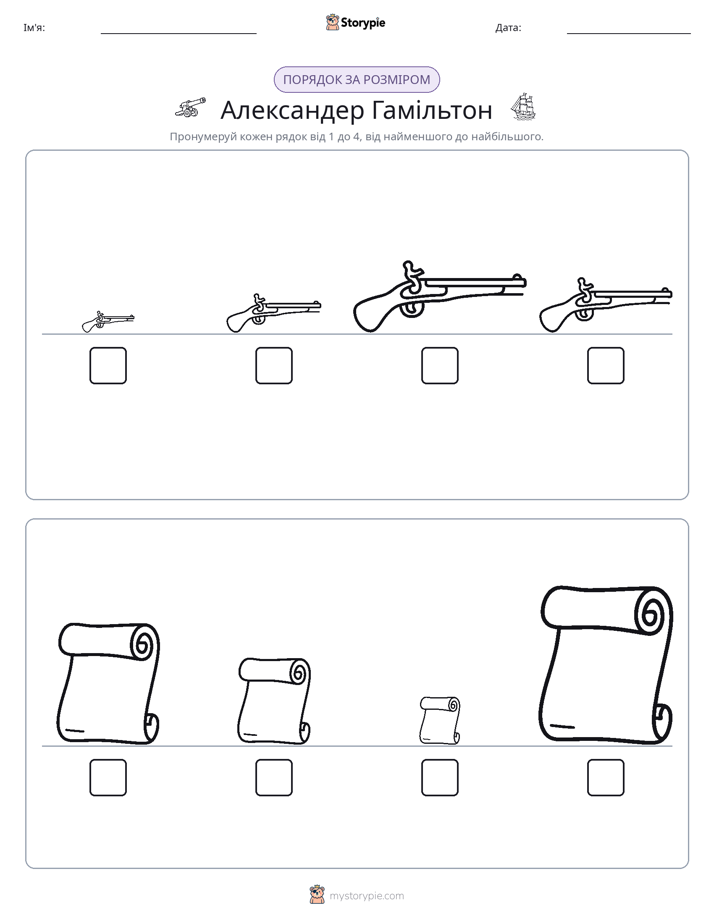 Ім'я: ____ Storypie Дата: ____

ПОРЯДОК ЗА РОЗМІРОМ

Александер Гамільтон

Пронумеруй кожен рядок від 1 до 4, від найменшого до найбільшого.

☐ ☐ ☐ ☐

☐ ☐ ☐ ☐

mystorypie.com