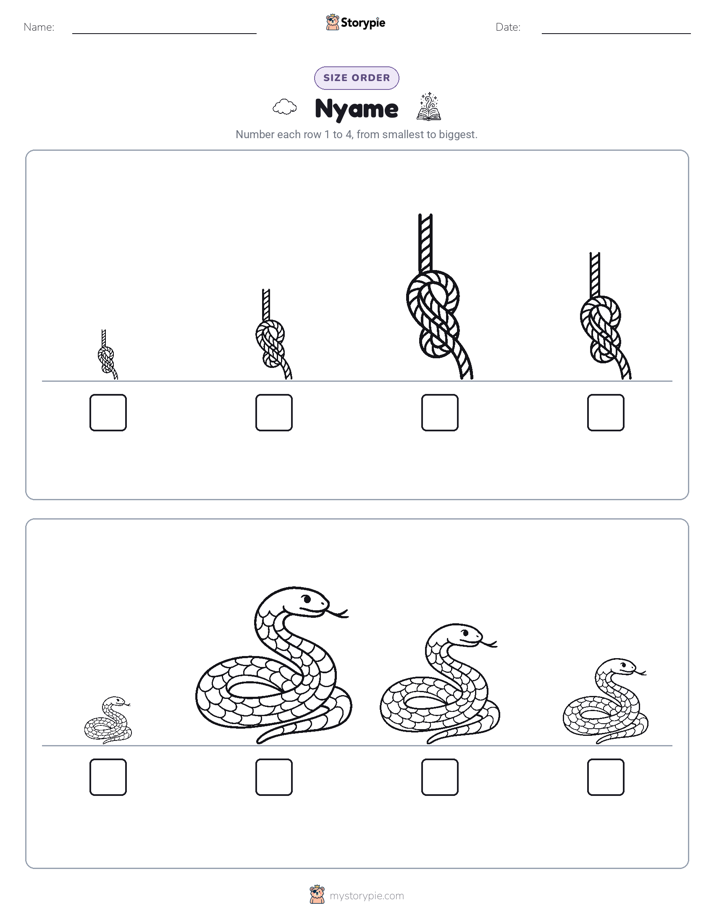 Name: ____ Storypie Date: ____

SIZE ORDER

Nyame

Number each row 1 to 4, from smallest to biggest.

☐ ☐ ☐ ☐

☐ ☐ ☐ ☐

mystorypie.com