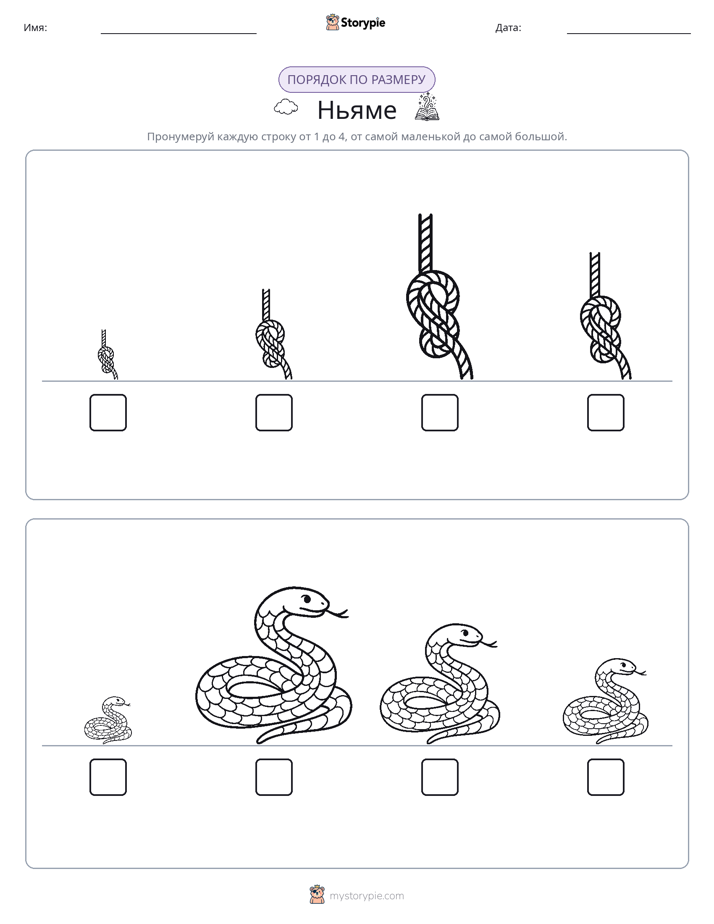 Имя: ____ Storypie Дата: ____

ПОРЯДОК ПО РАЗМЕРУ

Ньяме

Пронумеруй каждую строку от 1 до 4, от самой маленькой до самой большой.

☐ ☐ ☐ ☐

☐ ☐ ☐ ☐

mystorypie.com