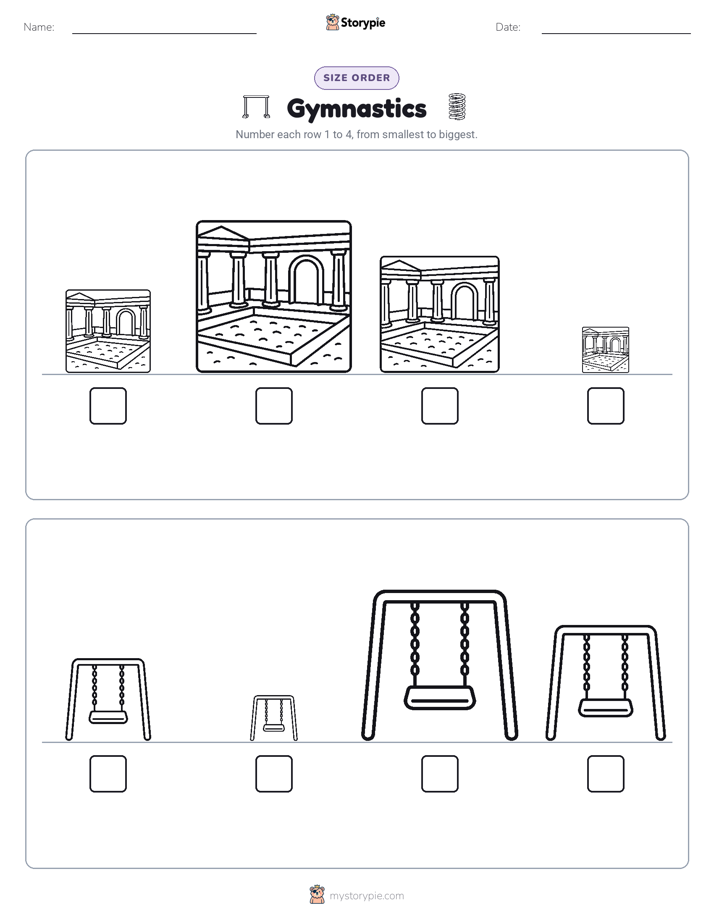 Name:

Storypie

Date:

SIZE ORDER

Gymnastics

Number each row 1 to 4, from smallest to biggest.

mystorypie.com