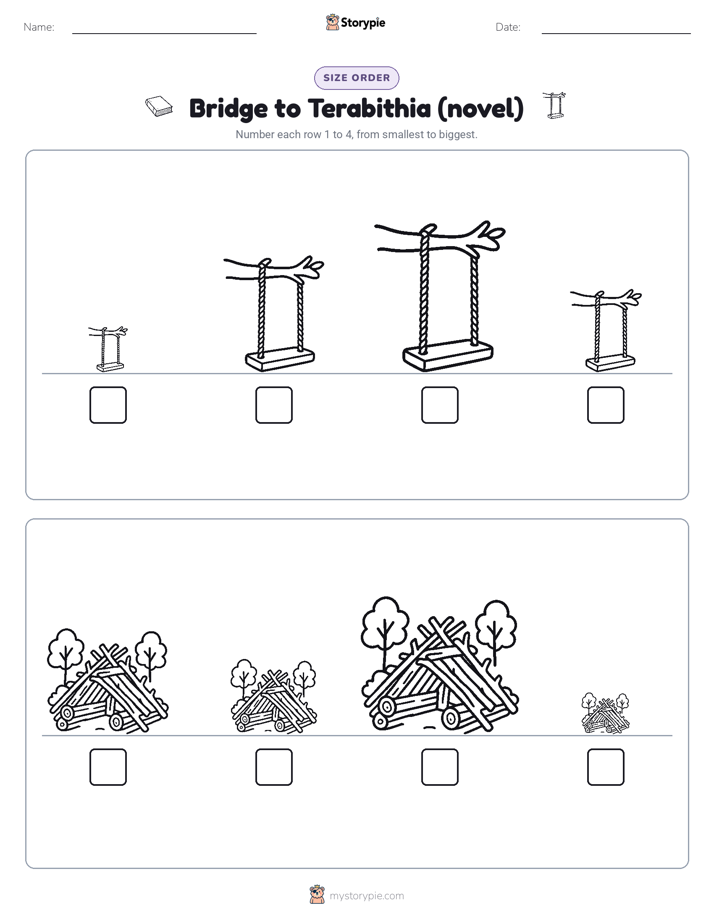 Name:

Storypie

Date:

SIZE ORDER

Bridge to Terabithia (novel)

Number each row 1 to 4, from smallest to biggest.

mystorypie.com