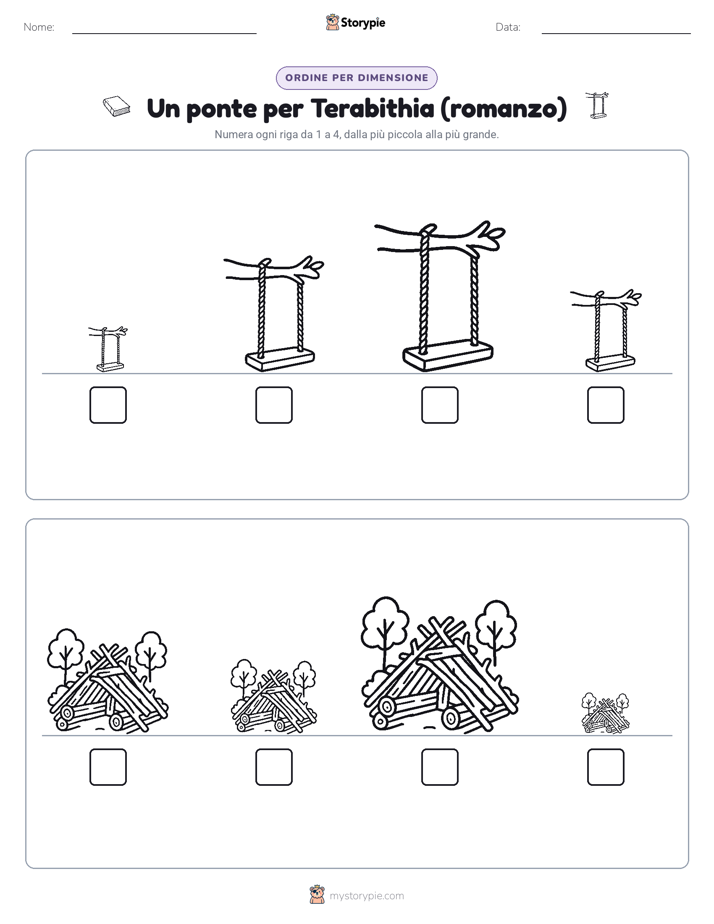 Nome:

Storypie

Data:

ORDINE PER DIMENSIONE

Un ponte per Terabithia (romanzo)

Numera ogni riga da 1 a 4, dalla più piccola alla più grande.

mystorypie.com