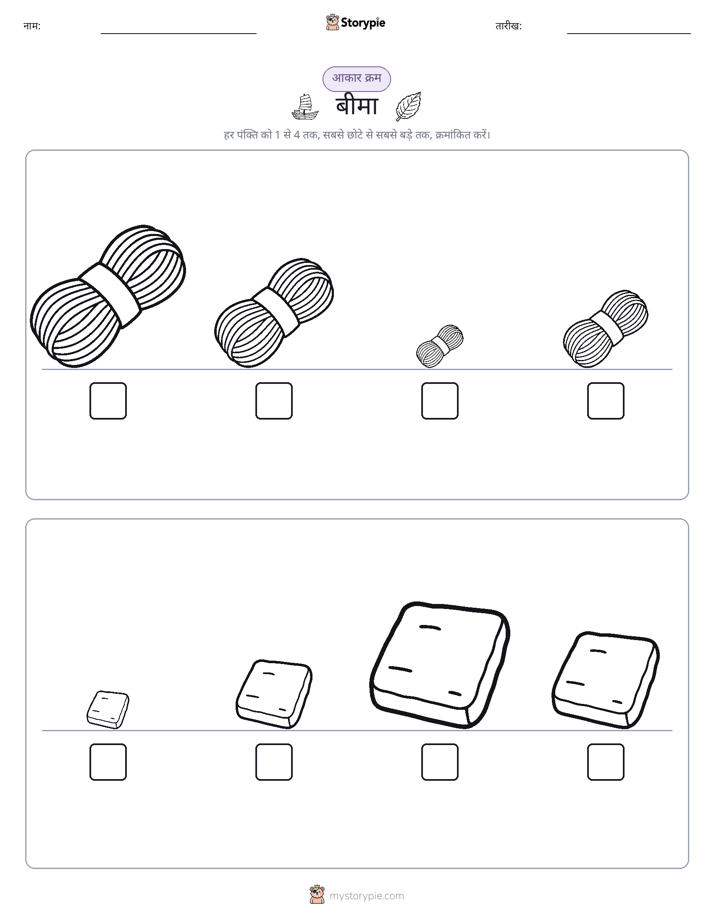 नाम:

Storypie

तारीख:

आकार क्रम

बीमा

हर पंक्ति को 1 से 4 तक, सबसे छोटे से सबसे बड़े तक, क्रमांकित करें।

mystorypie.com