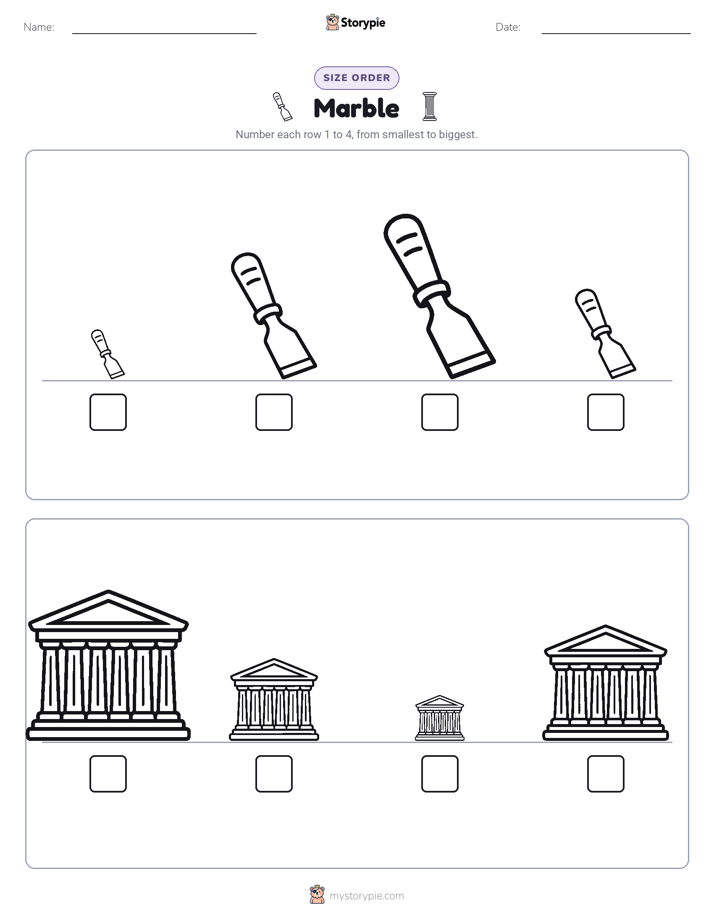 Name:

Storypie

Date:

SIZE ORDER

Marble

Number each row 1 to 4, from smallest to biggest.

mystorypie.com