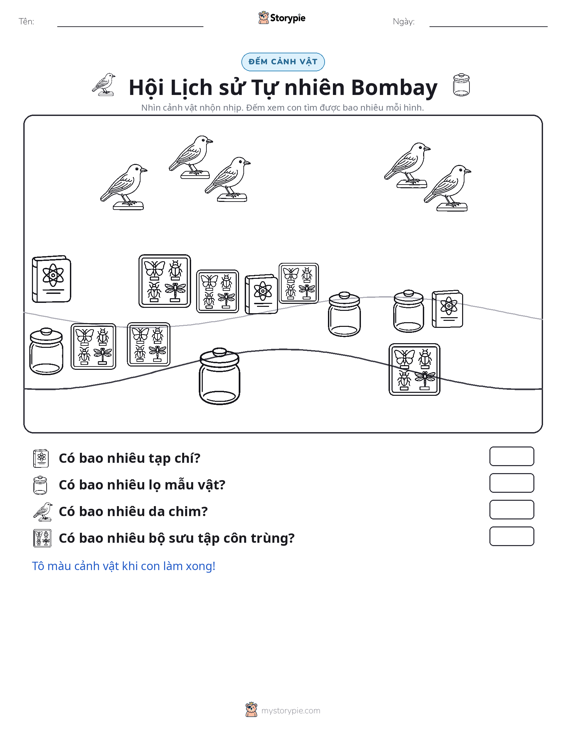 Tên: ____ Storypie Ngày: ____

ĐẾM CẢNH VẬT

Hội Lịch sử Tự nhiên Bombay

Nhìn cảnh vật nhộn nhịp. Đếm xem con tìm được bao nhiêu mỗi hình.

Có bao nhiêu tạp chí?

Có bao nhiêu lọ mẫu vật?

Có bao nhiêu da chim?

Có bao nhiêu bộ sưu tập côn trùng?

Tô màu cảnh vật khi con làm xong!

mystorypie.com