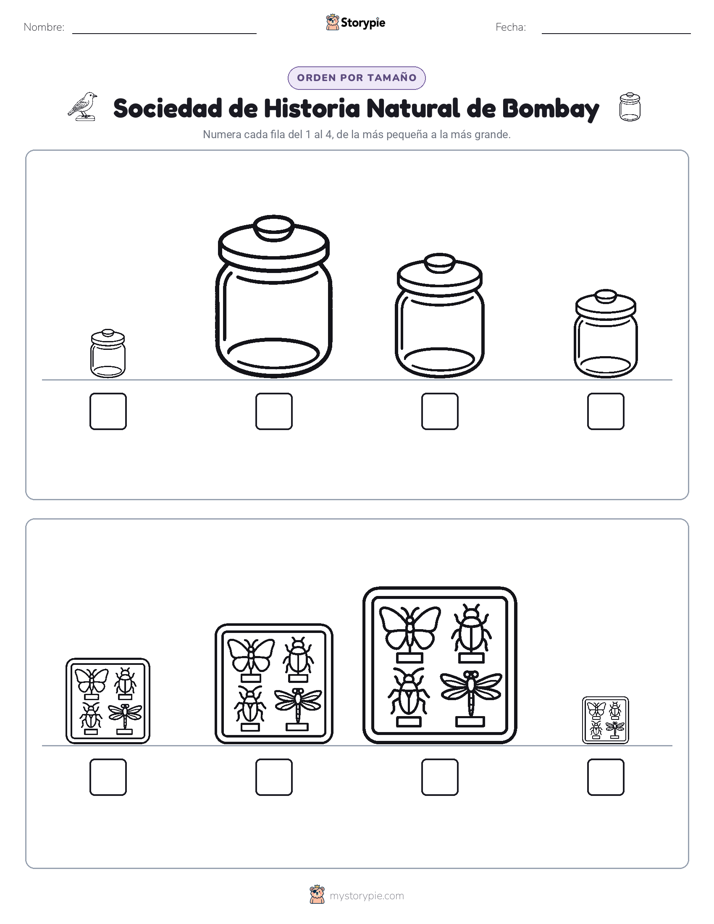 Nombre: ____ Storypie Fecha: ____

ORDEN POR TAMAÑO

Sociedad de Historia Natural de Bombay

Numera cada fila del 1 al 4, de la más pequeña a la más grande.

☐ ☐ ☐ ☐

☐ ☐ ☐ ☐

mystorypie.com