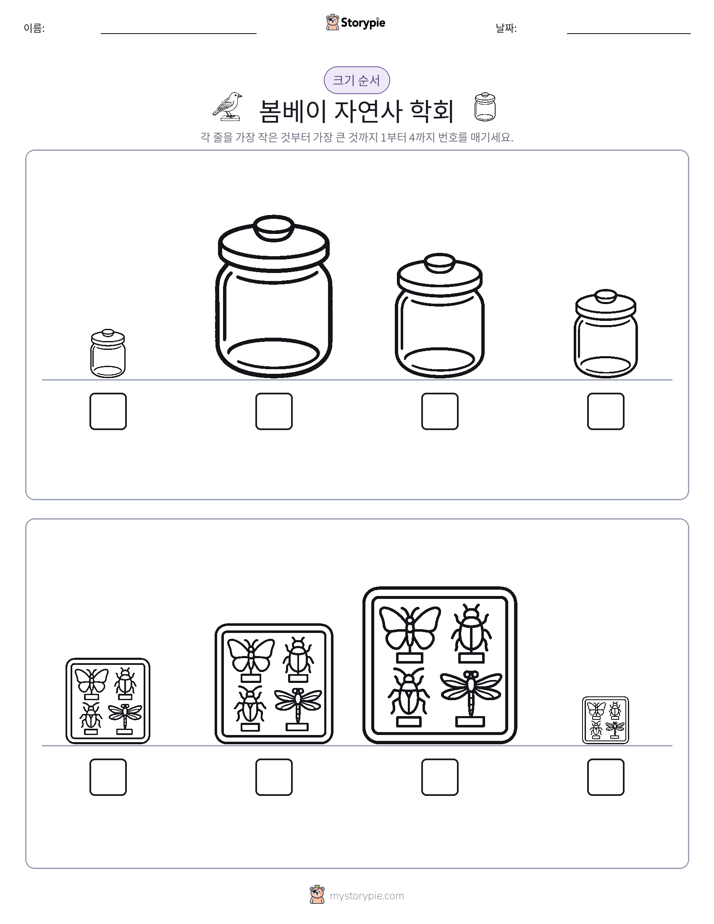 이름: ____ Storypie 날짜: ____

크기 순서

봄베이 자연사 학회

각 줄을 가장 작은 것부터 가장 큰 것까지 1부터 4까지 번호를 매기세요.

☐ ☐ ☐ ☐

☐ ☐ ☐ ☐

mystorypie.com