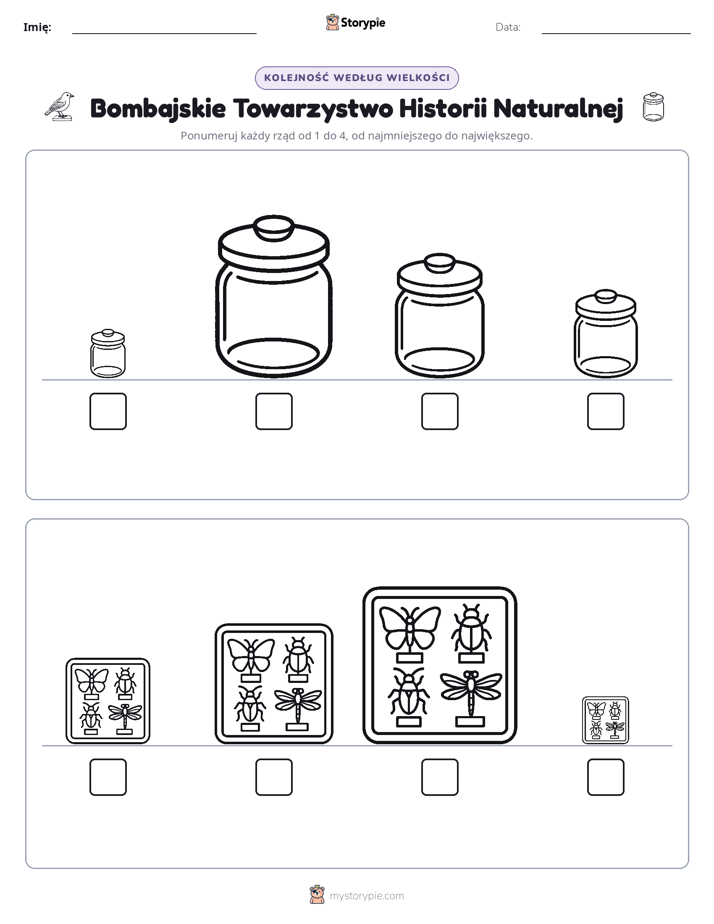 Imię: ____ Storypie Data: ____

KOLEJNOŚĆ WEDŁUG WIELKOŚCI

Bombajskie Towarzystwo Historii Naturalnej

Ponumeruj każdy rząd od 1 do 4, od najmniejszego do największego.

☐ ☐ ☐ ☐

☐ ☐ ☐ ☐

mystorypie.com